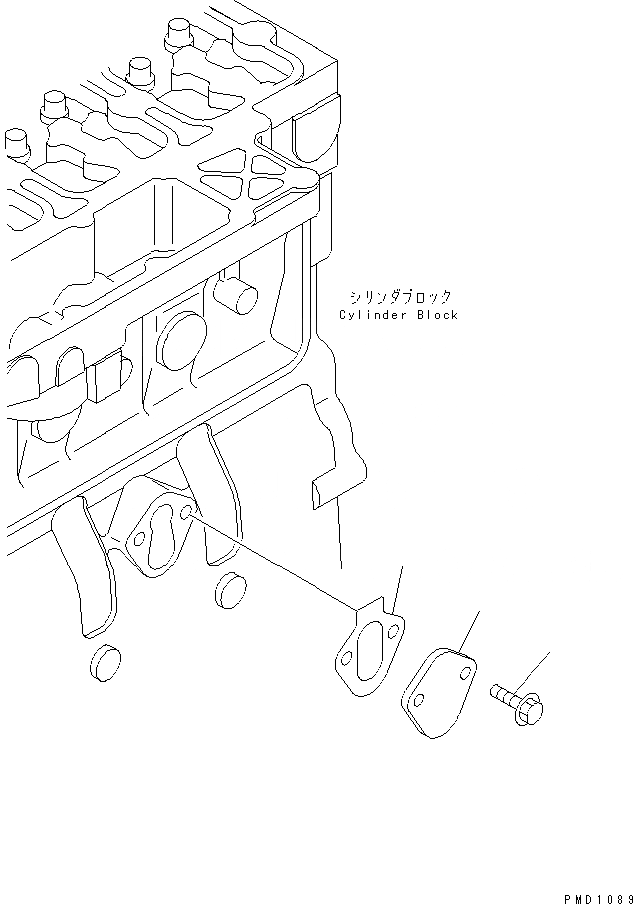 シリンダブロック
Cylinder Block

PMD1089