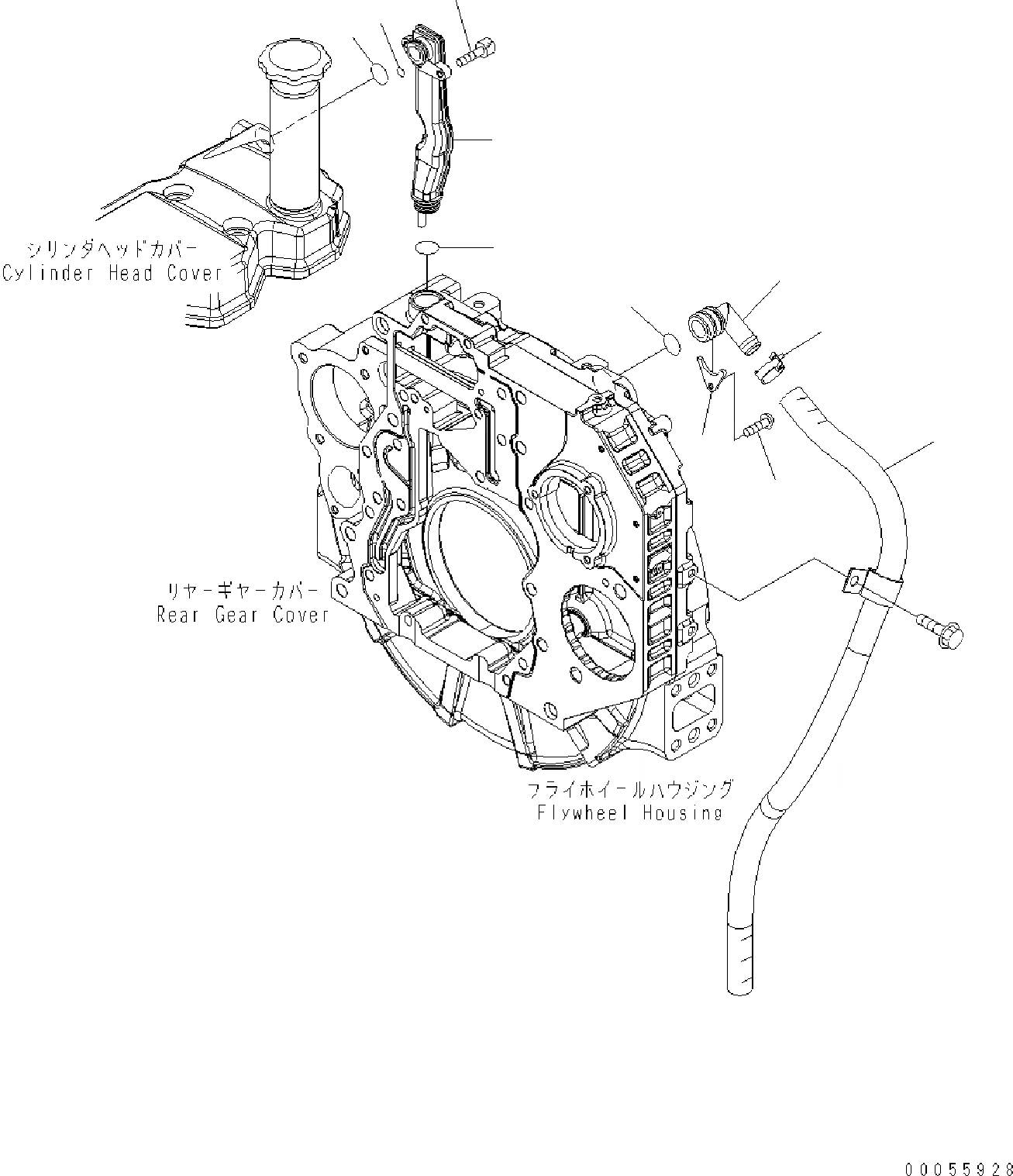 シリンダヘッドカバー
Cylinder Head Cover

リヤーギヤーカバー
Rear Gear Cover

フライホイールハウジング
Flywheel Housing

00055928