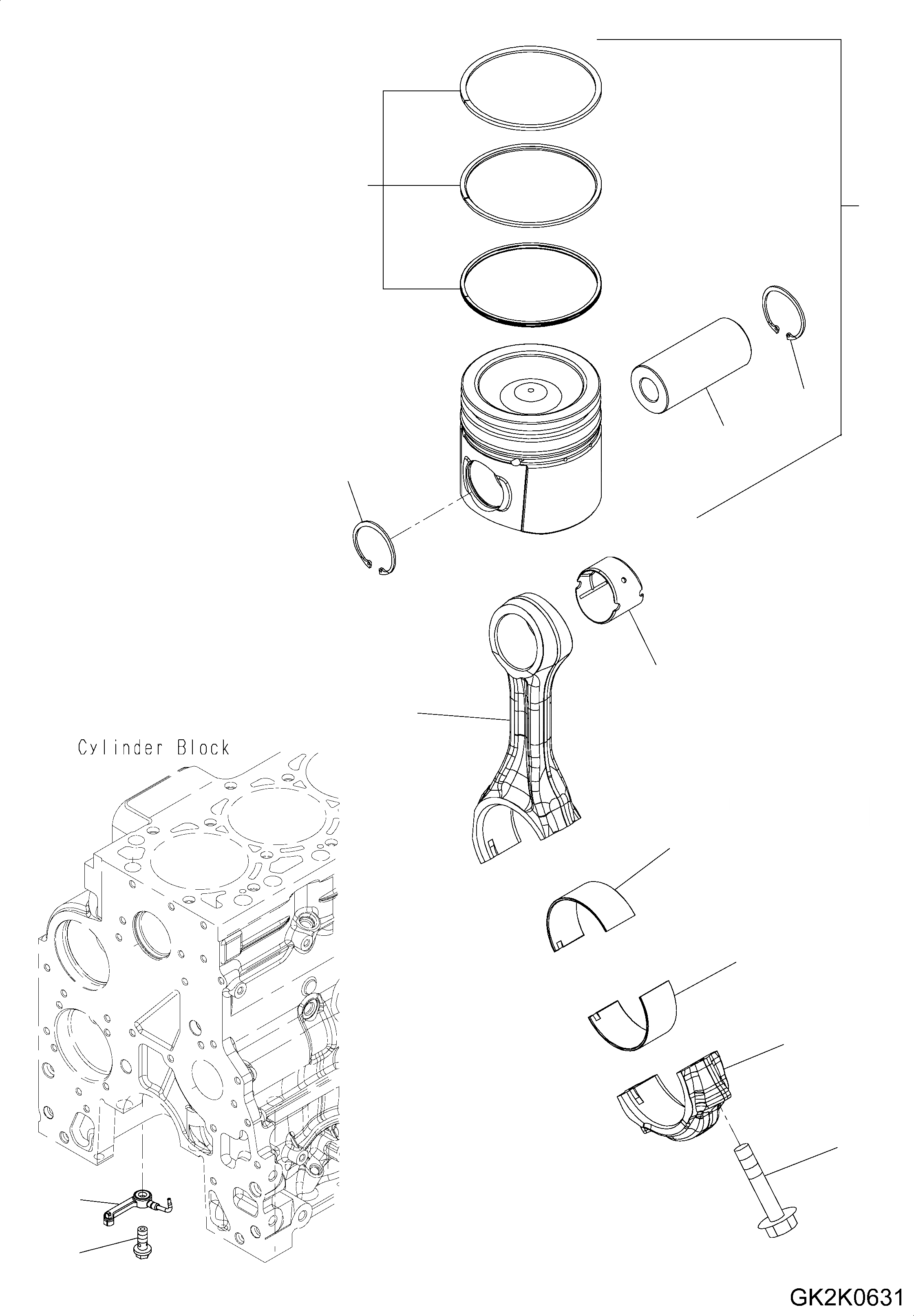 Cylinder Block

GK2K0631