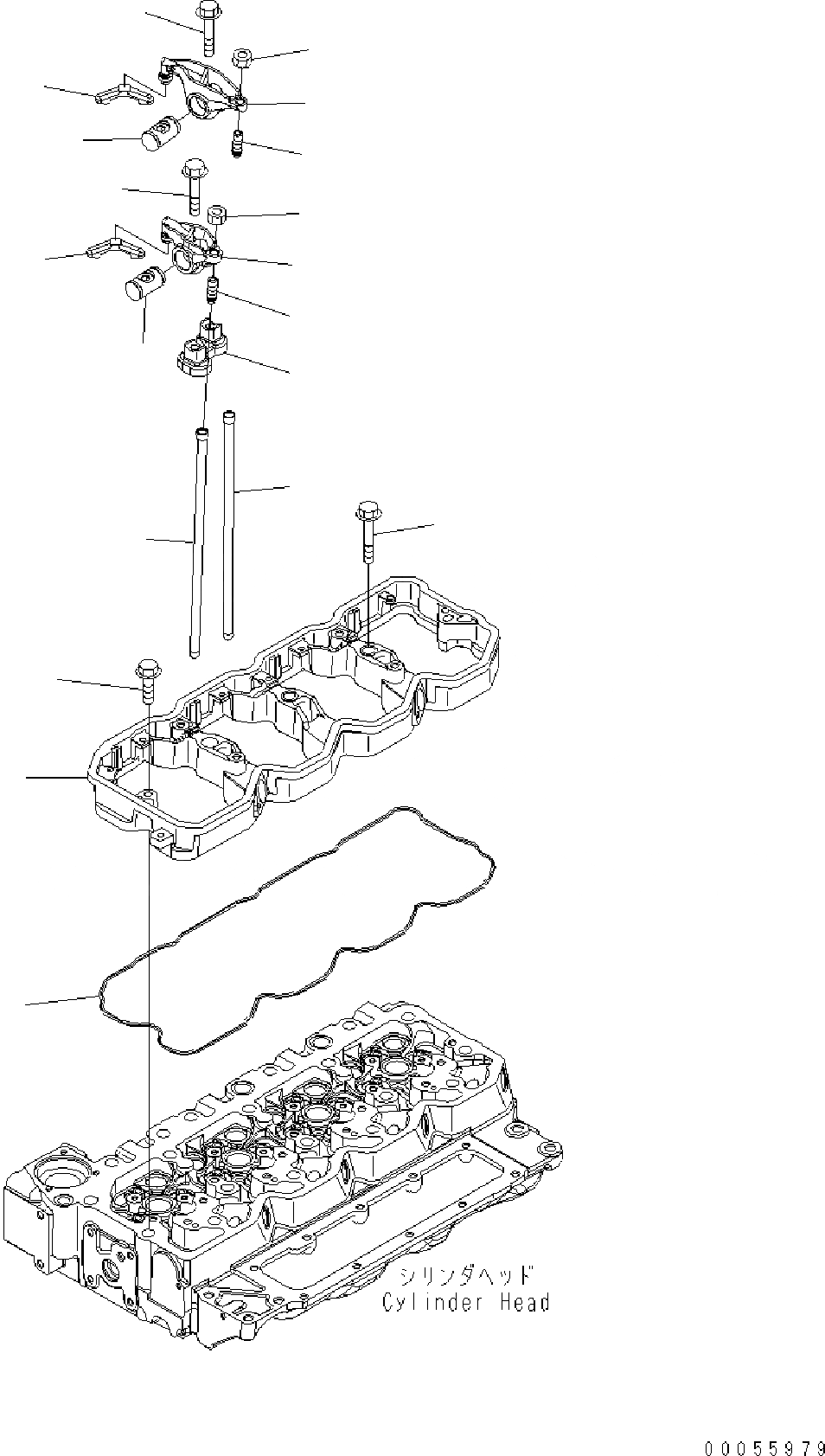 シリンダヘッド
Cylinder Head

00055979