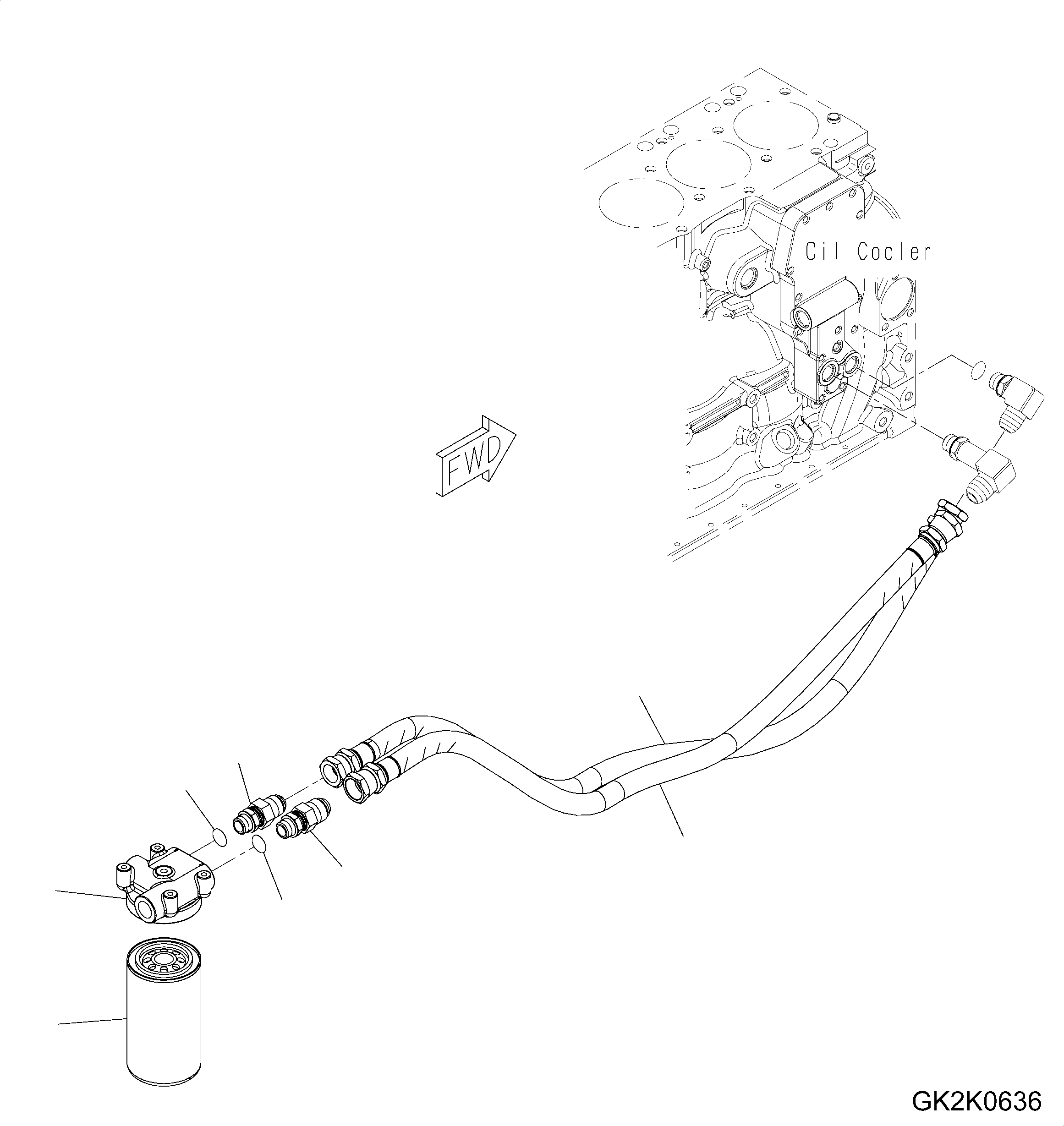 Oil Cooler

FWD

GK2K0636