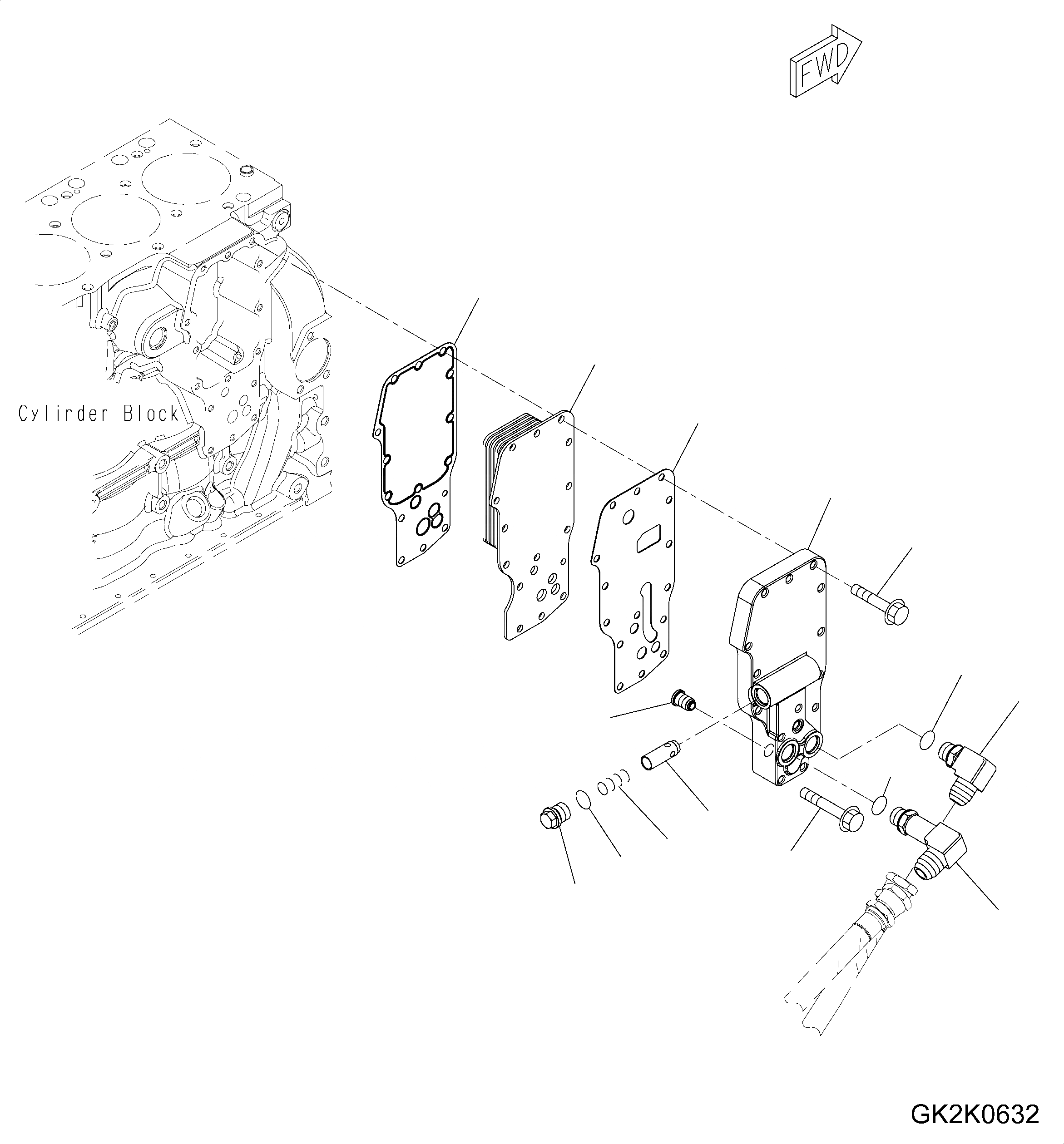 FWD

Cylinder Block

GK2K0632