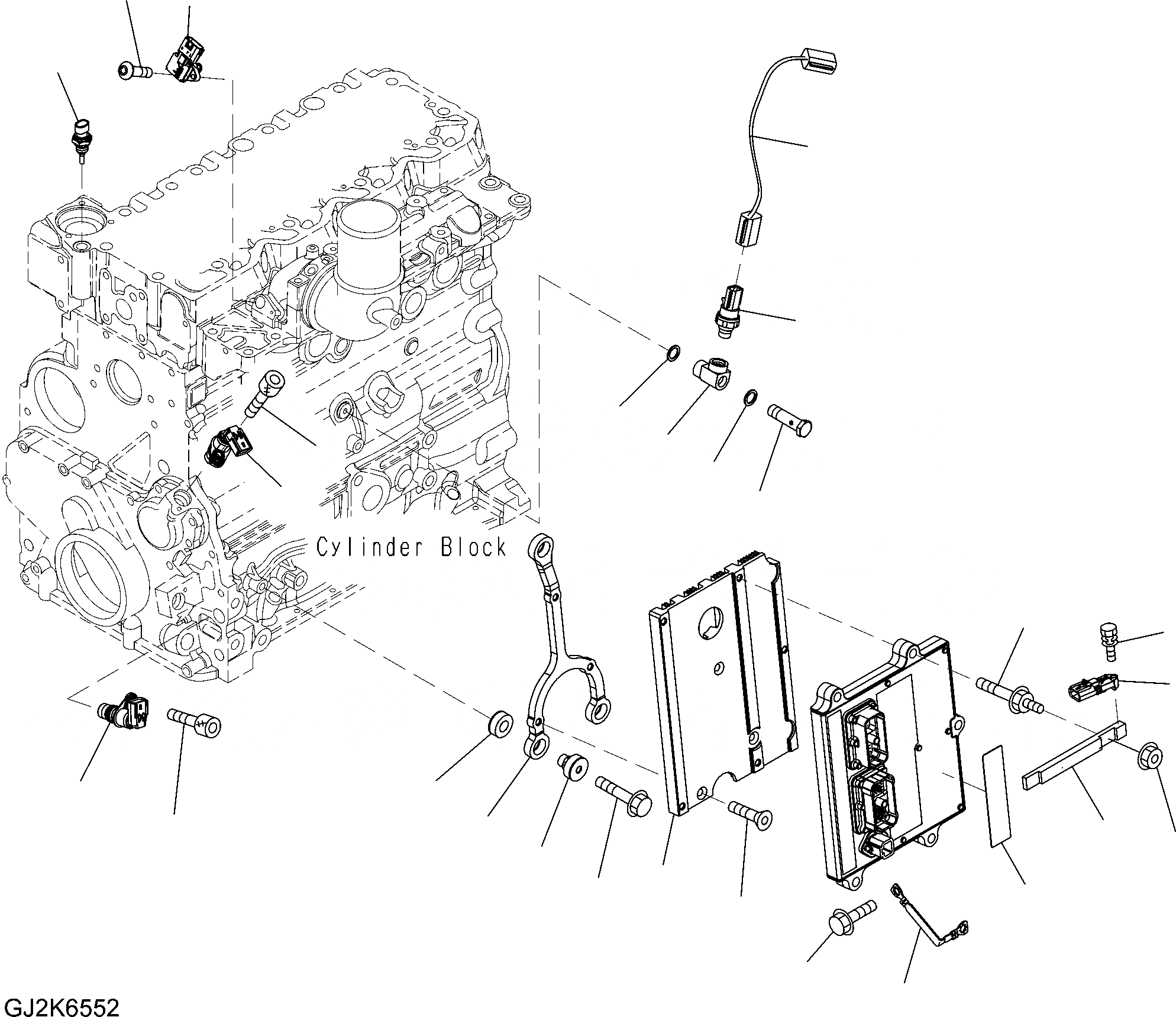 Cylinder Block

GJ2K6552