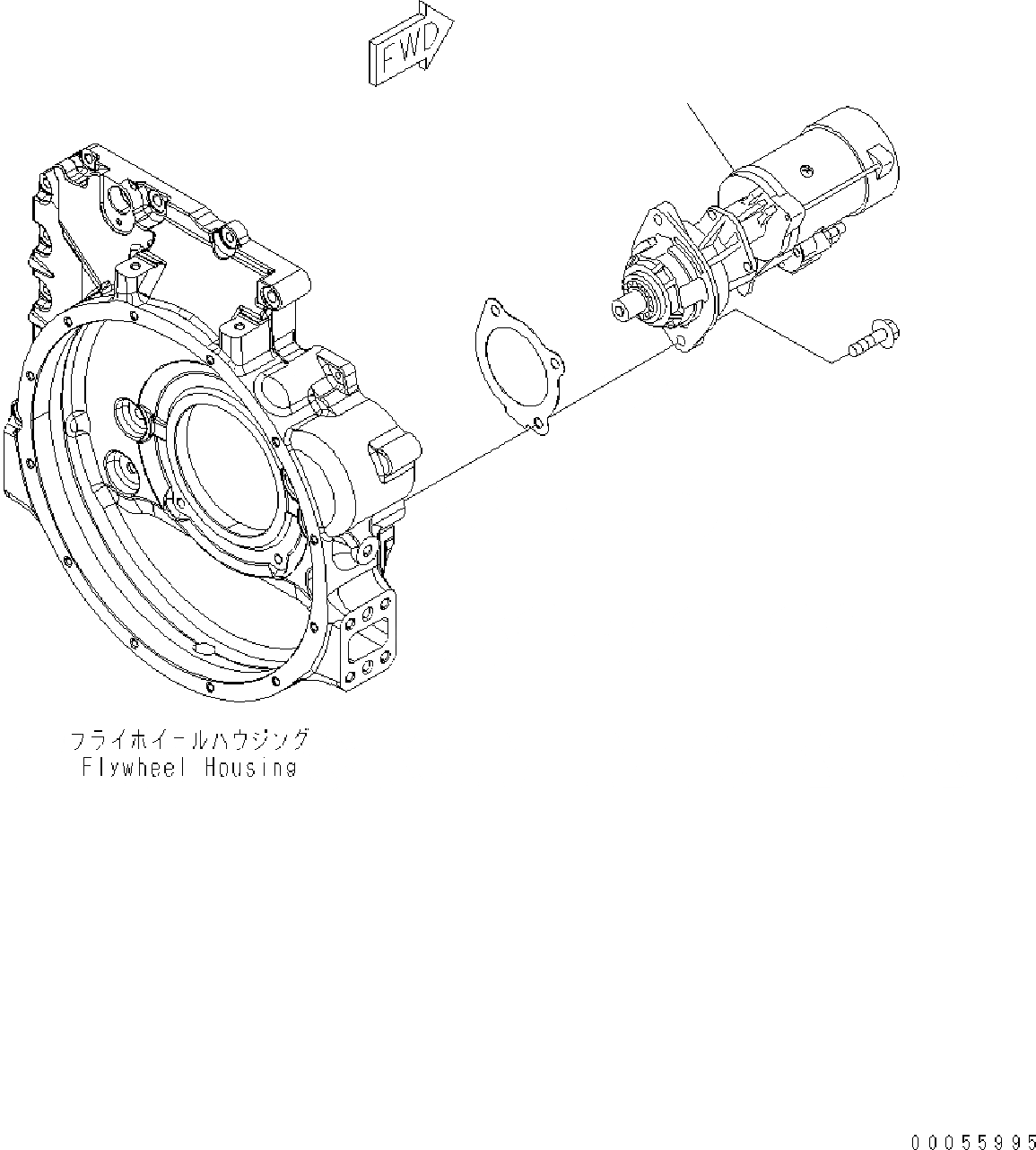 FWD

フライホイールハウジング
Flywheel Housing

00055995