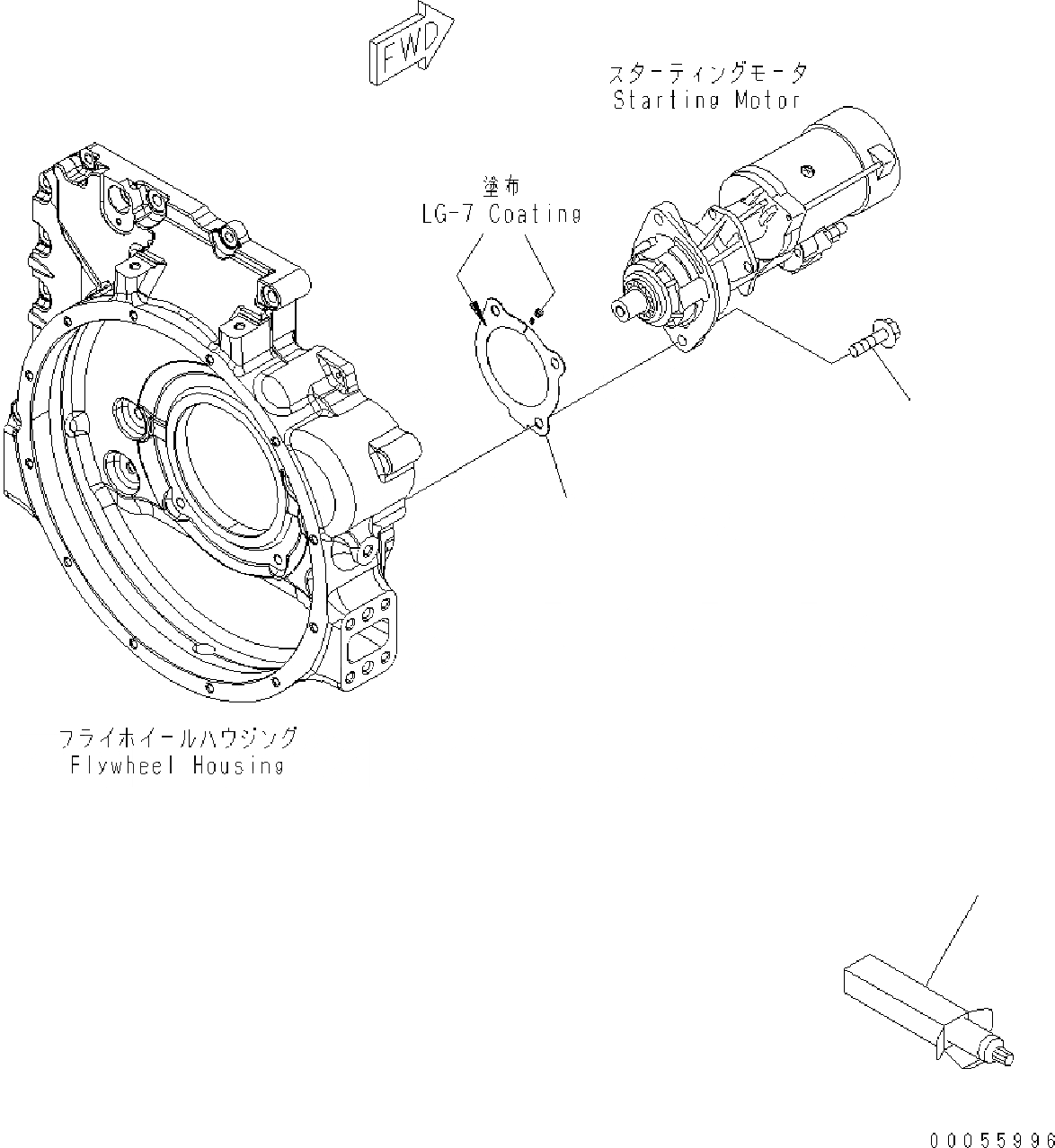 FWD

スターティングモータ
Starting Motor

塗布
LG-7 Coating

フライホイールハウジング
Flywheel Housing

00055996