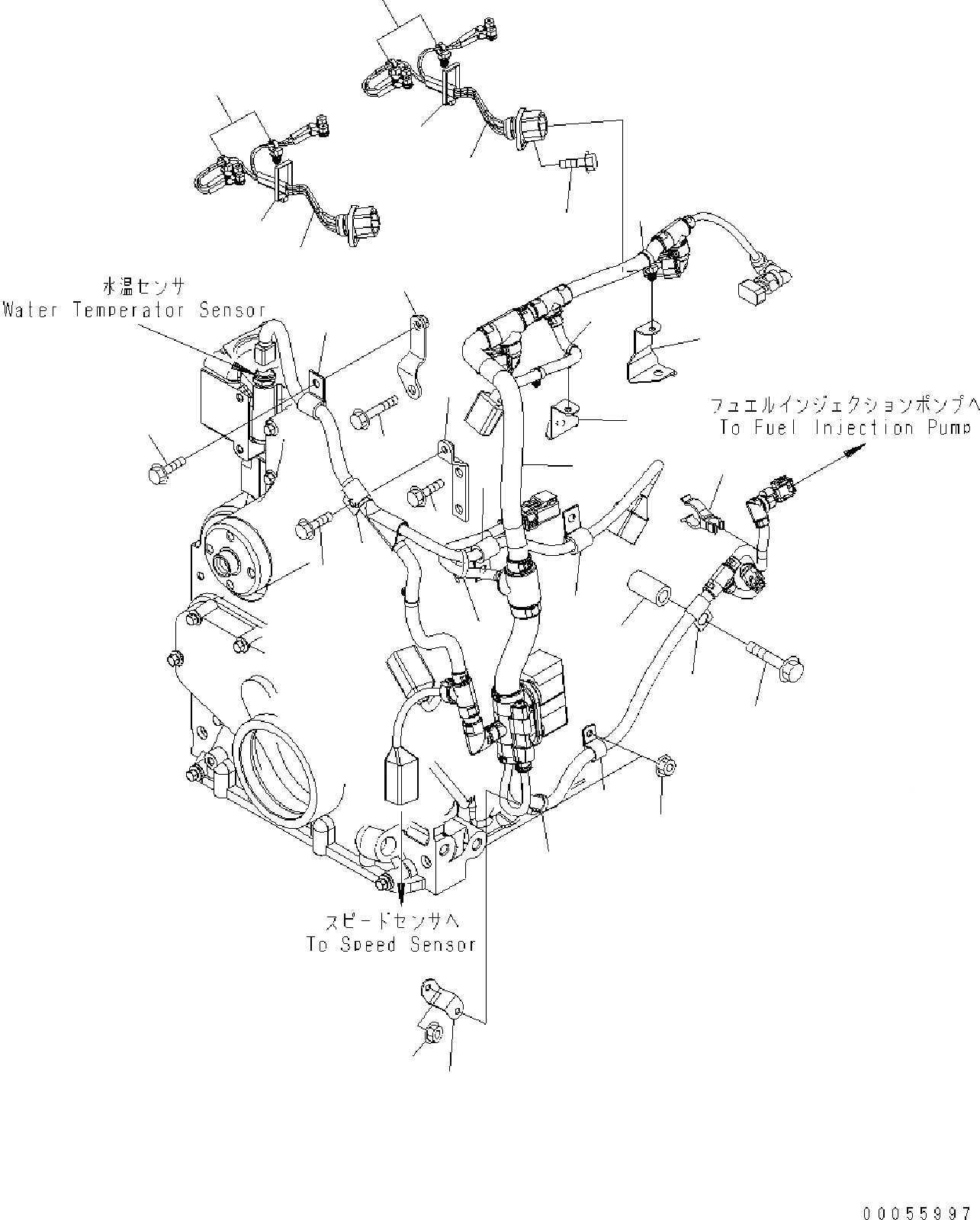 水温センサ
Water Temperator Sensor

フュエルインジェクションポンプへ
To Fuel Injection Pump

スピードセンサへ
To Speed Sensor

00055997