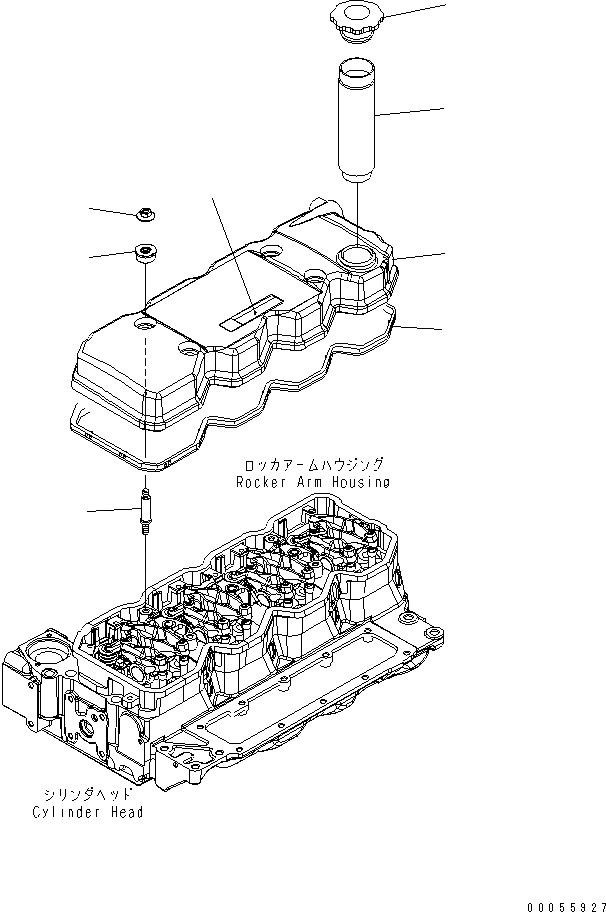 ロッカアームハウジング
Rocker Arm Housing

シリンダヘッド
Cylinder Head

00055927