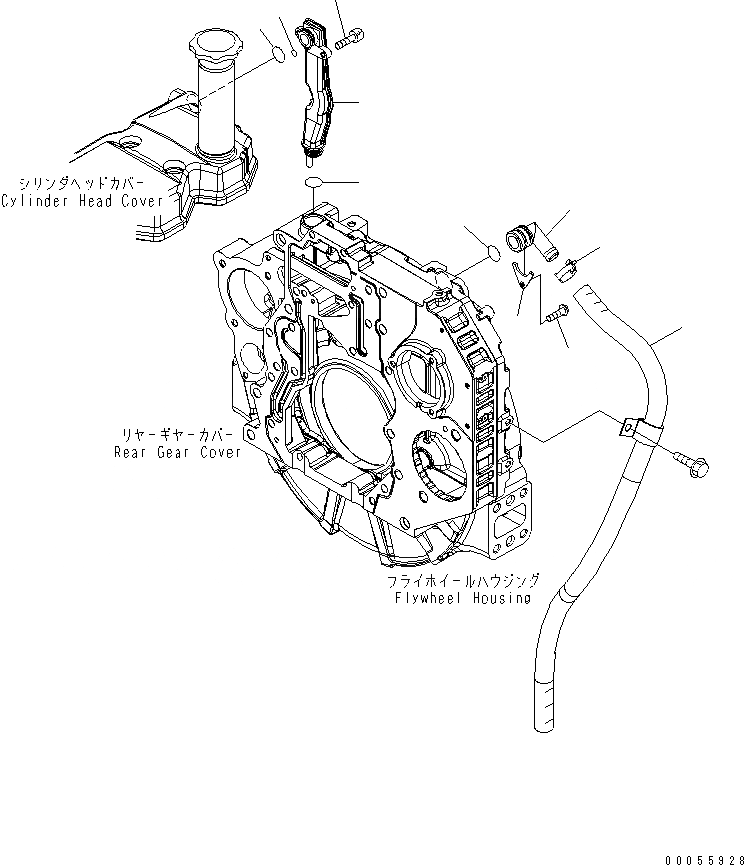 シリンダヘッドカバー
Cylinder Head Cover

リヤーギヤーカバー
Rear Gear Cover

フライホイールハウジング
Flywheel Housing

00055928