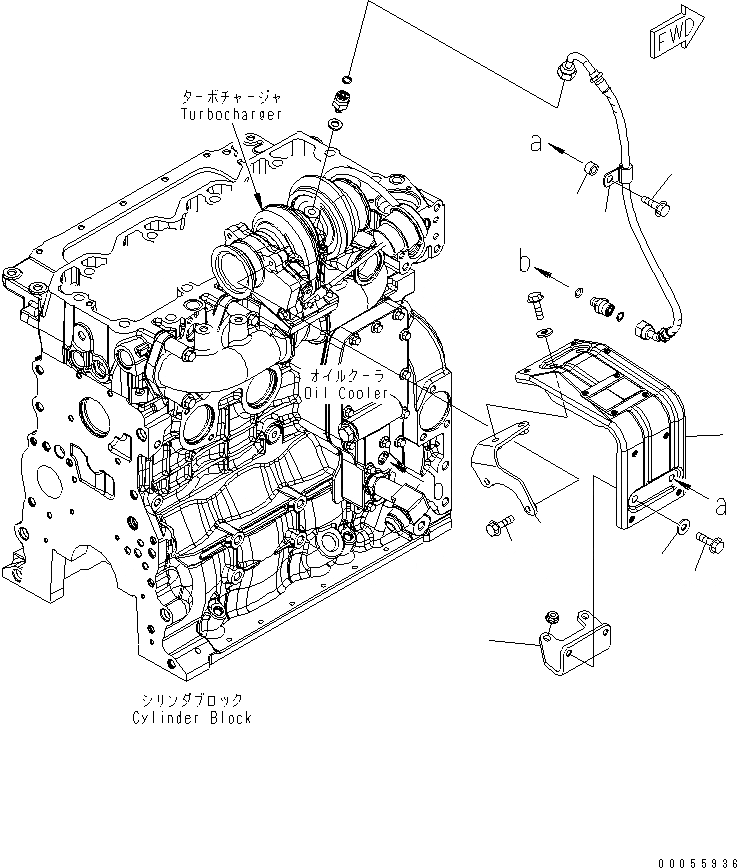 FWD

ターボチャージャ
Turbocharger

a

b

オイルクーラ
Oil Cooler

a

シリンダブロック
Cylinder Block

00055936