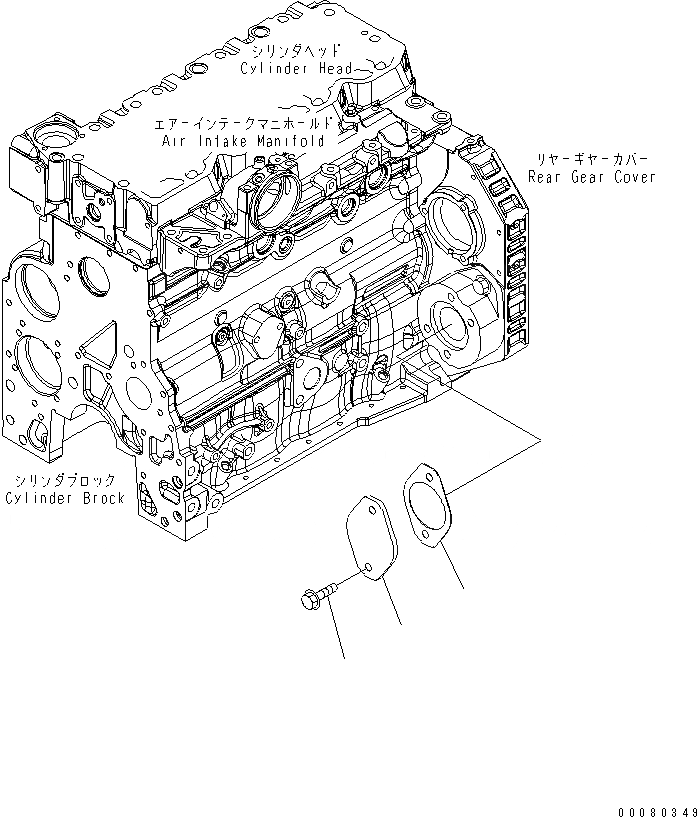 シリンダヘッド
Cylinder Head

エアーインテークマニホールド
Air Intake Manifold

リヤーギヤーカバー
Rear Gear Cover

シリンダブロック
Cylinder Brock

00080349