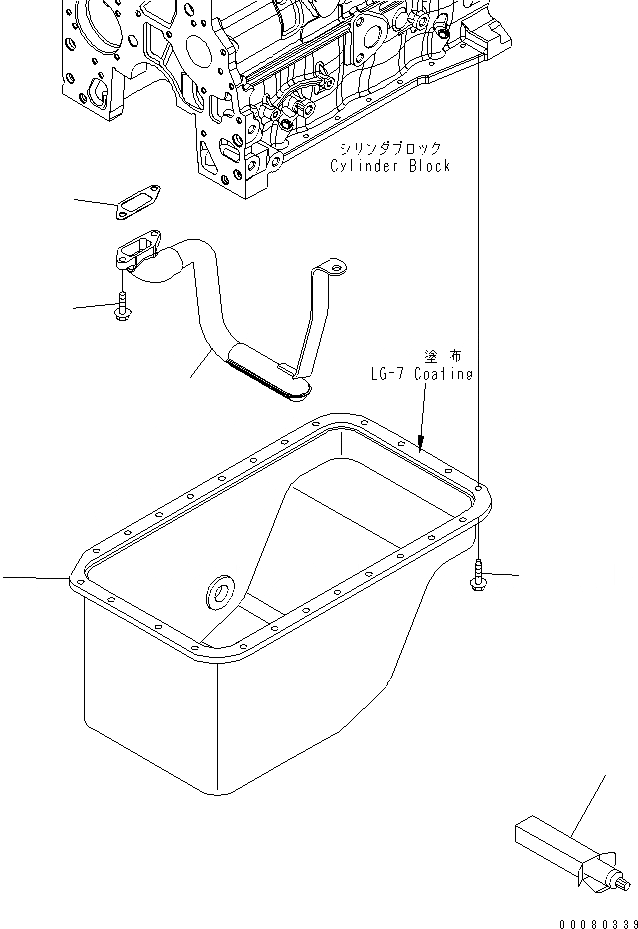 シリンダブロック
Cylinder Block

塗布
LG-7 Coating

00080339