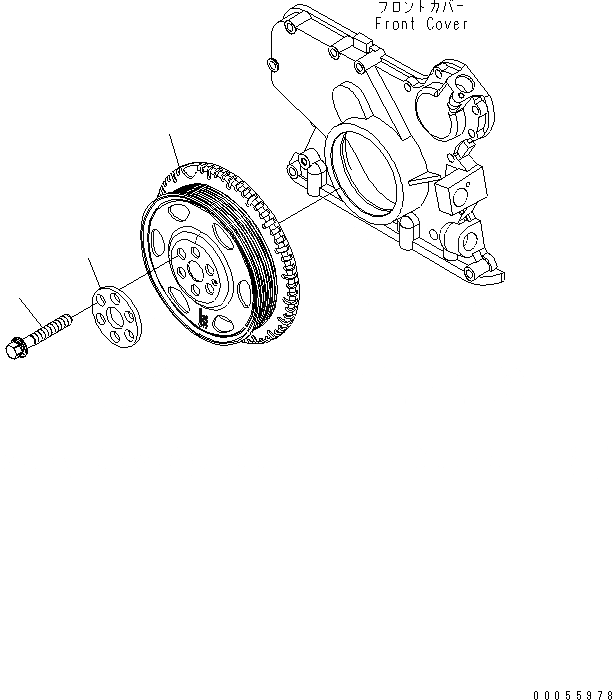 フロントカバー
Front Cover

00055978