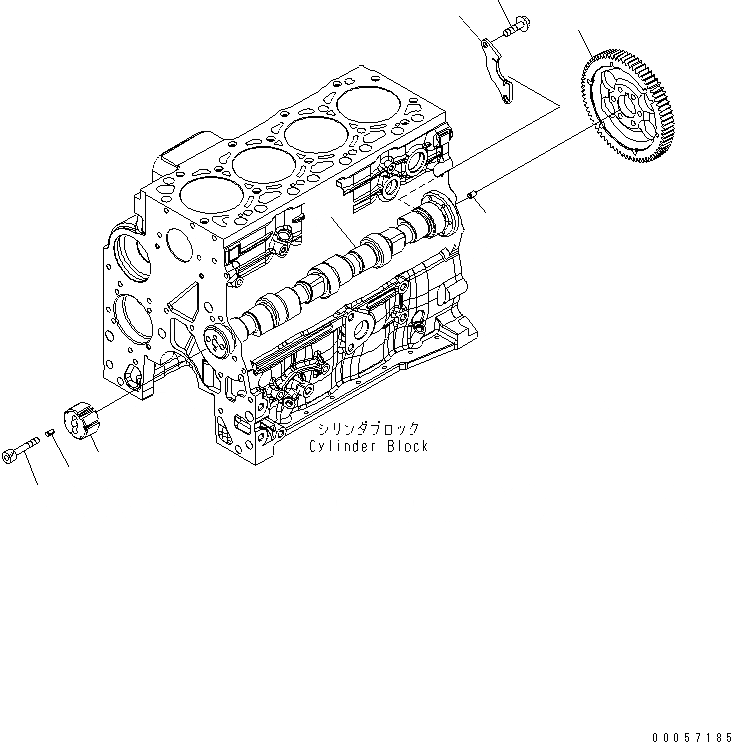 シリンダブロック
Cylinder Block

00057185