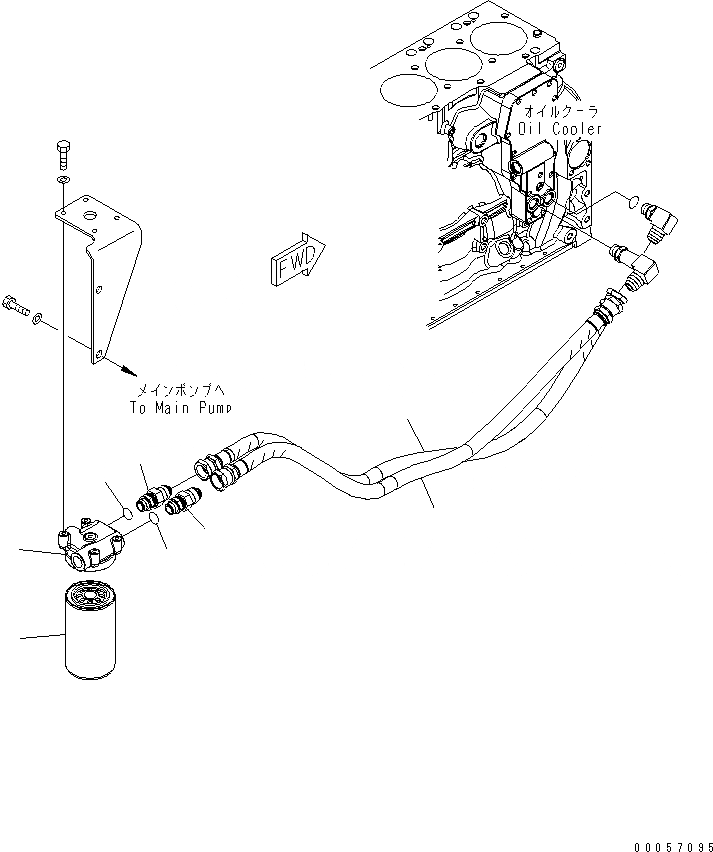 オイルクーラ
Oil Cooler

FWD

メインポンプへ
To Main Pump

00057095