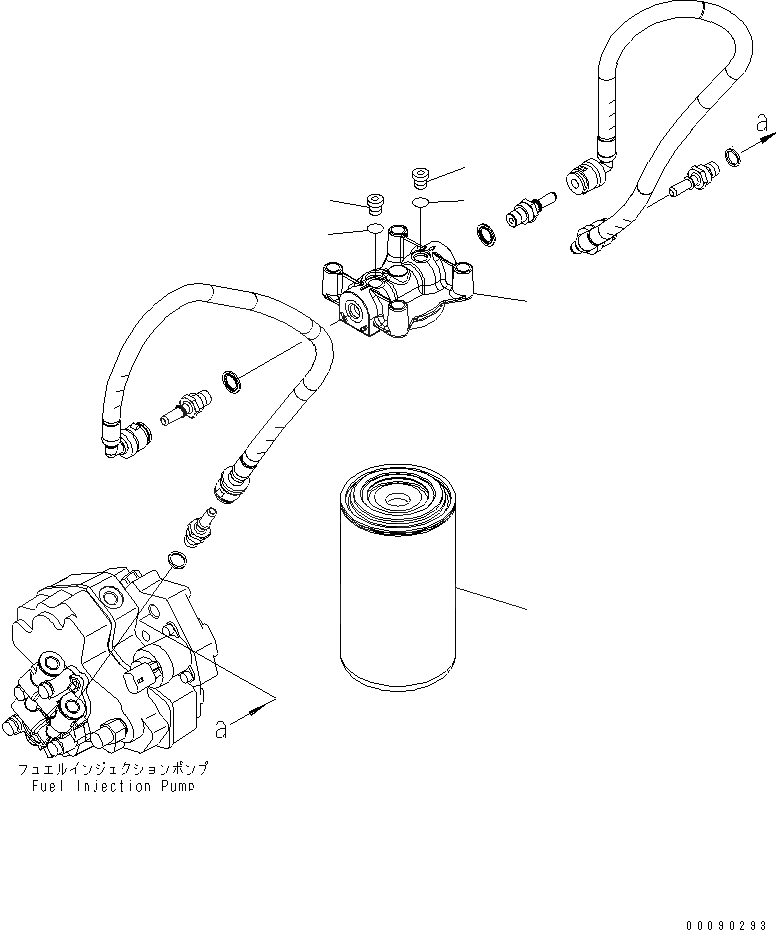 a

a

フュエルインジェクションポンプ
Fuel Injection Pump

00090293