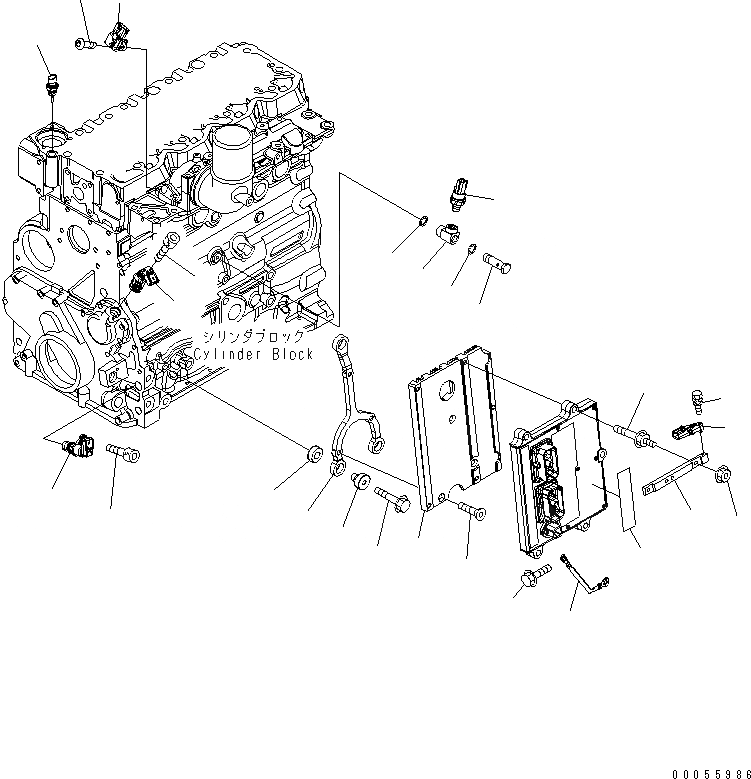 シリンダブロック
Cylinder Block

00055986