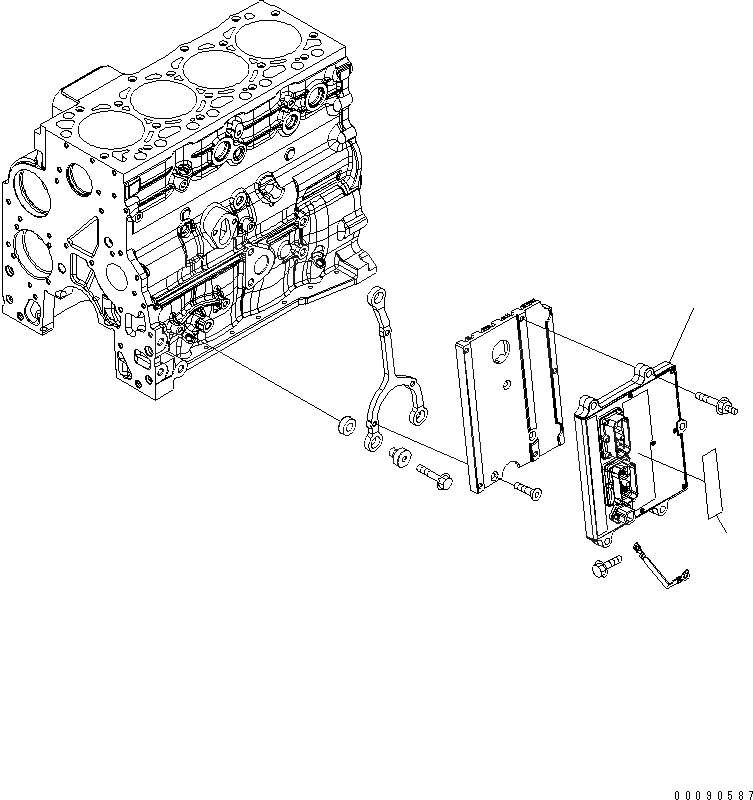 00090587