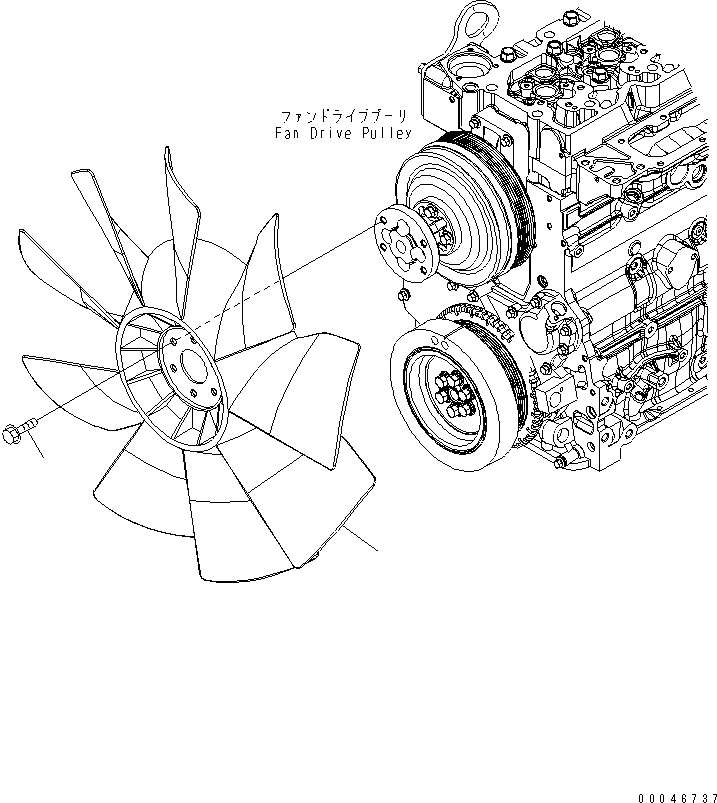 ファンドライブプーリ
Fan Drive Pulley

00046737