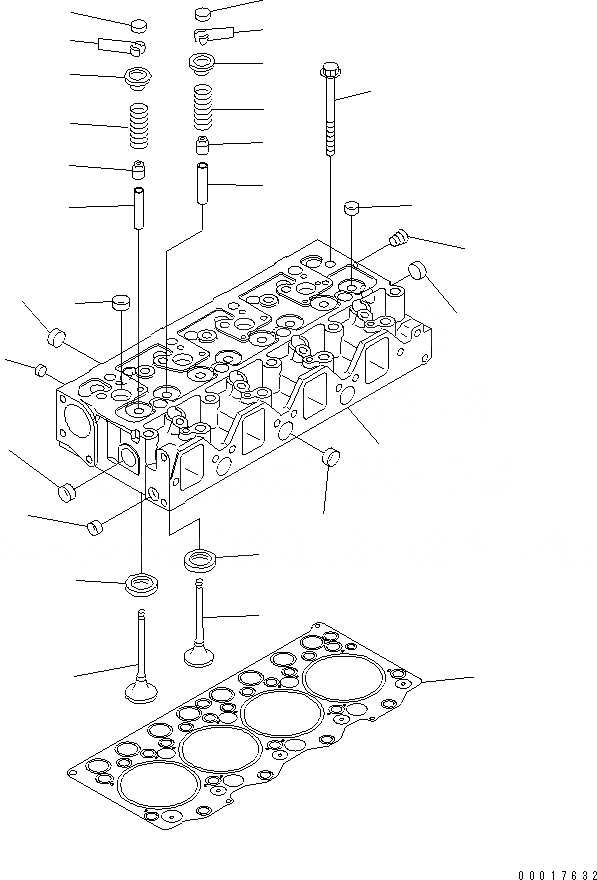 00017632