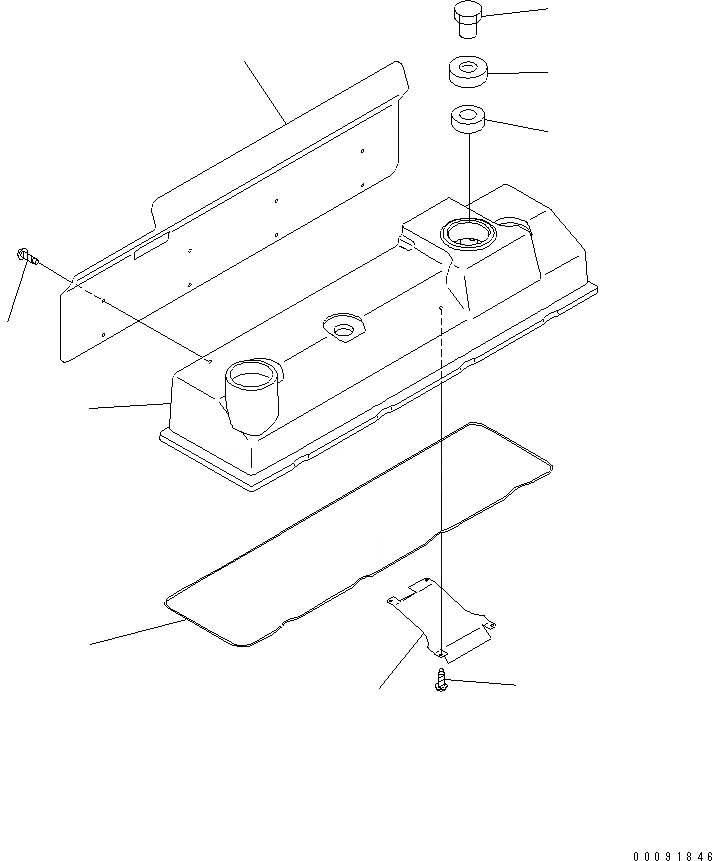 00091846