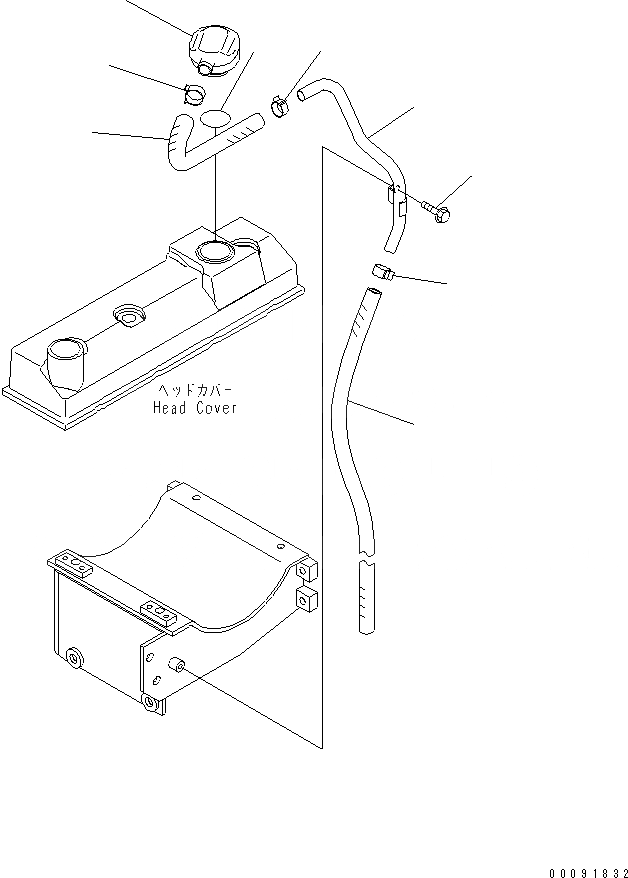 ヘッドカバー
Head Cover

00091832