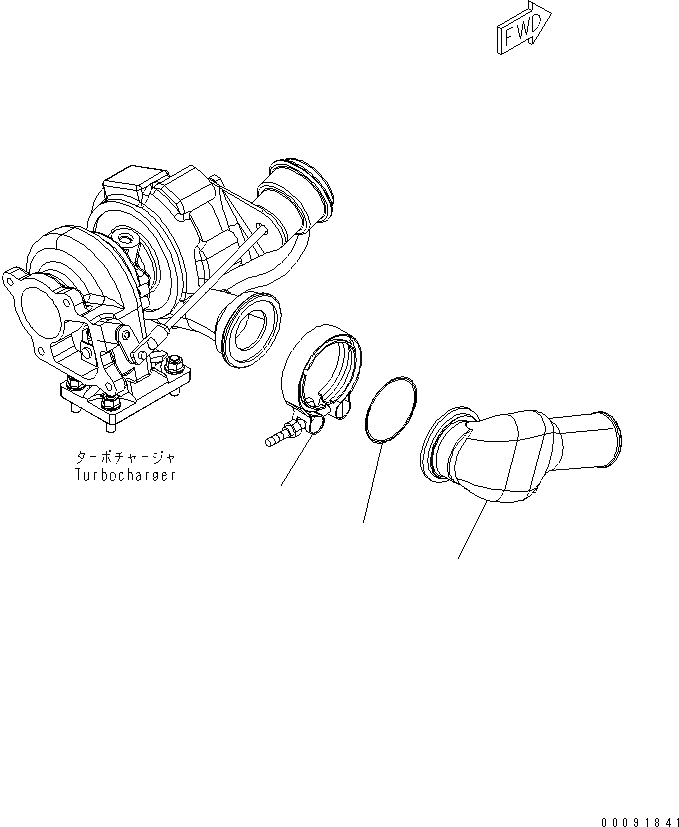 FWD

ターボチャージャ
Turbocharger

00091841