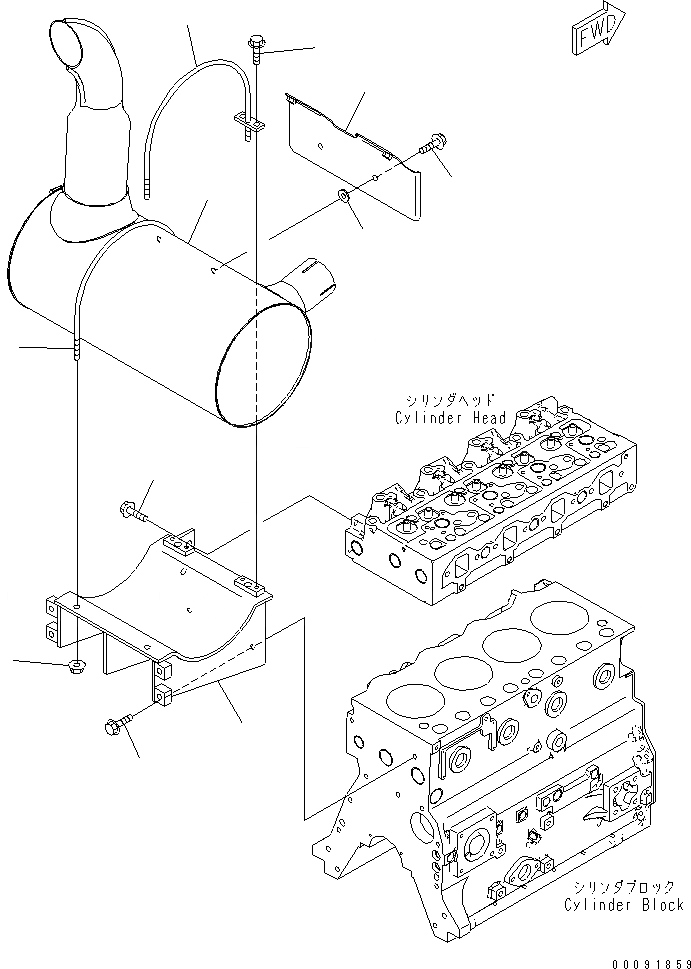 FWD

シリンダヘッド
Cylinder Head

シリンダブロック
Cylinder Block

00091859