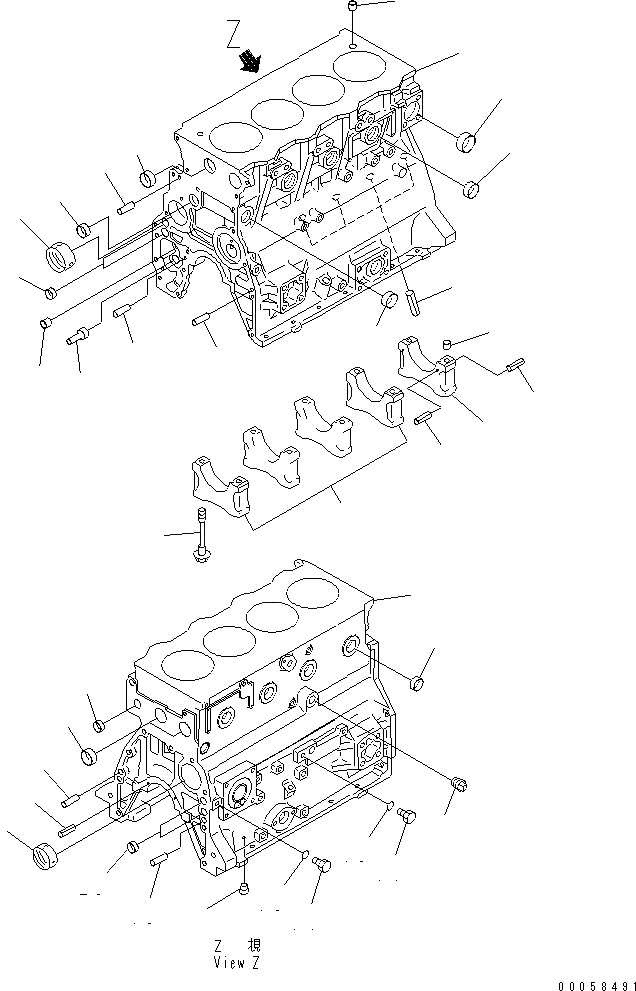 Z

Z 視
View Z

00058491