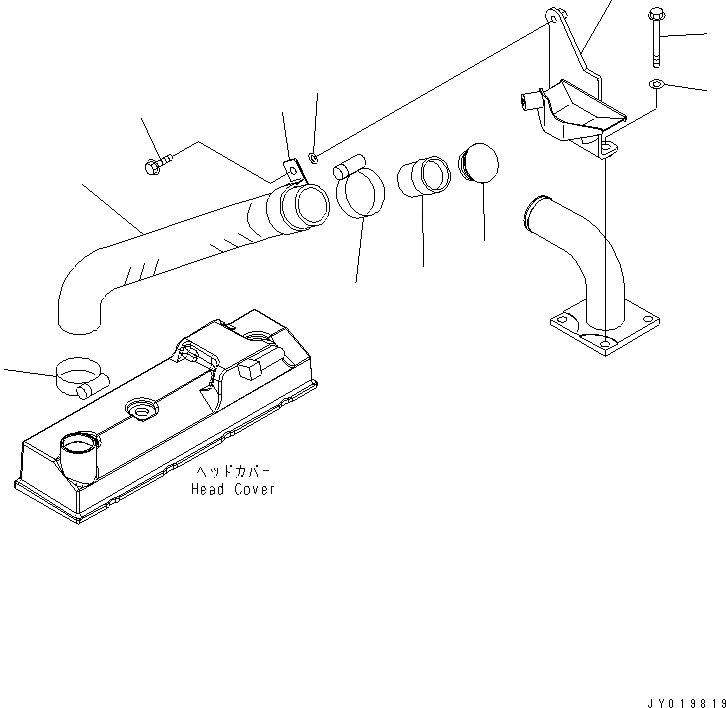 ヘッドカバー
Head Cover

JY019819