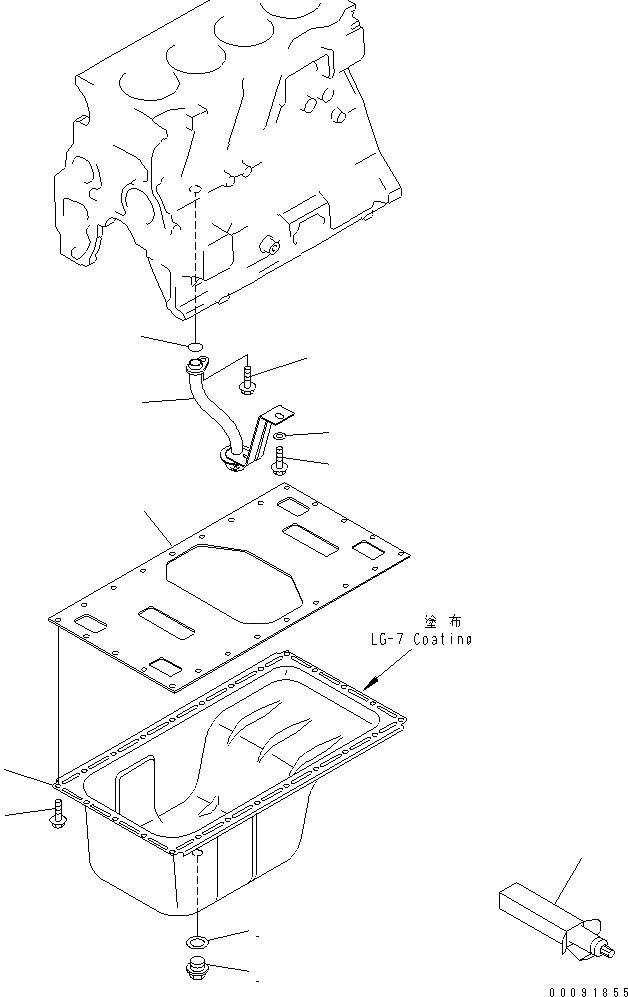 塗布
LG-7 Coating

00091855