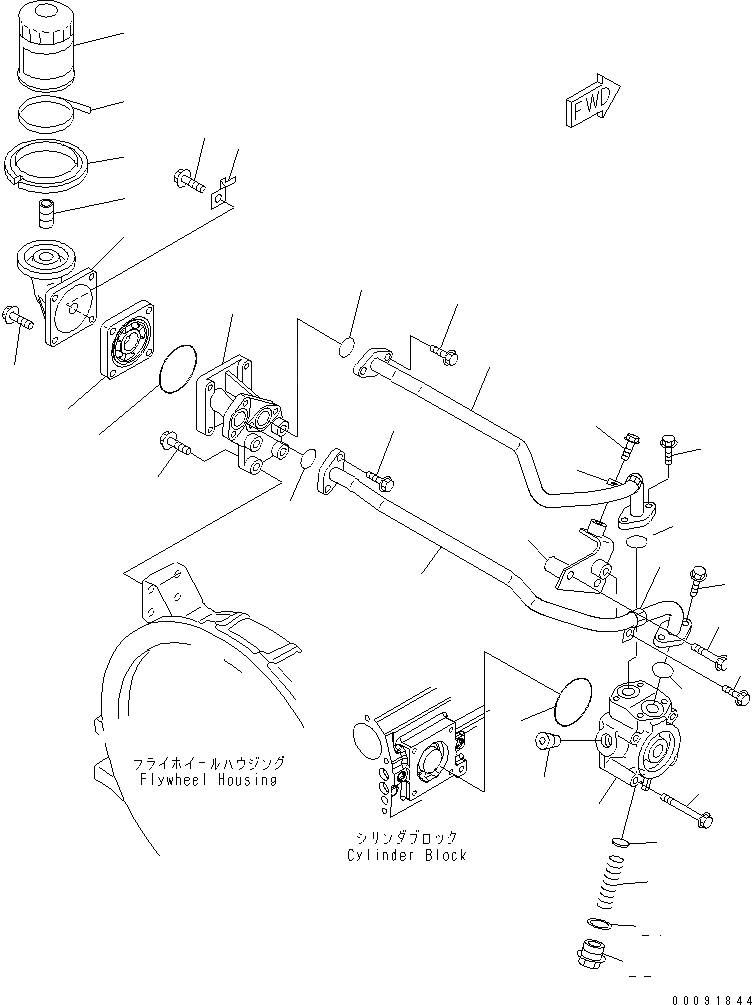 FWD

フライホイールハウジング
Flywheel Housing

シリンダブロック
Cylinder Block

00091844