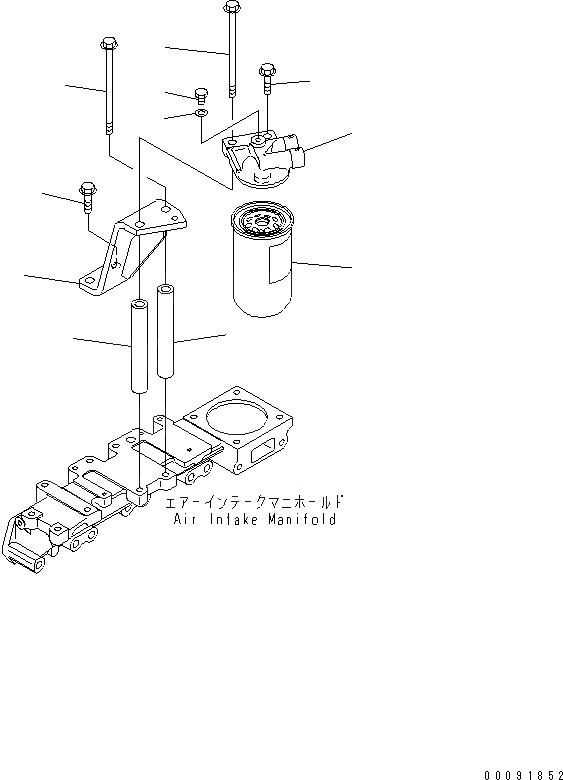 エアーインテークマニホールド
Air Intake Manifold

00091852