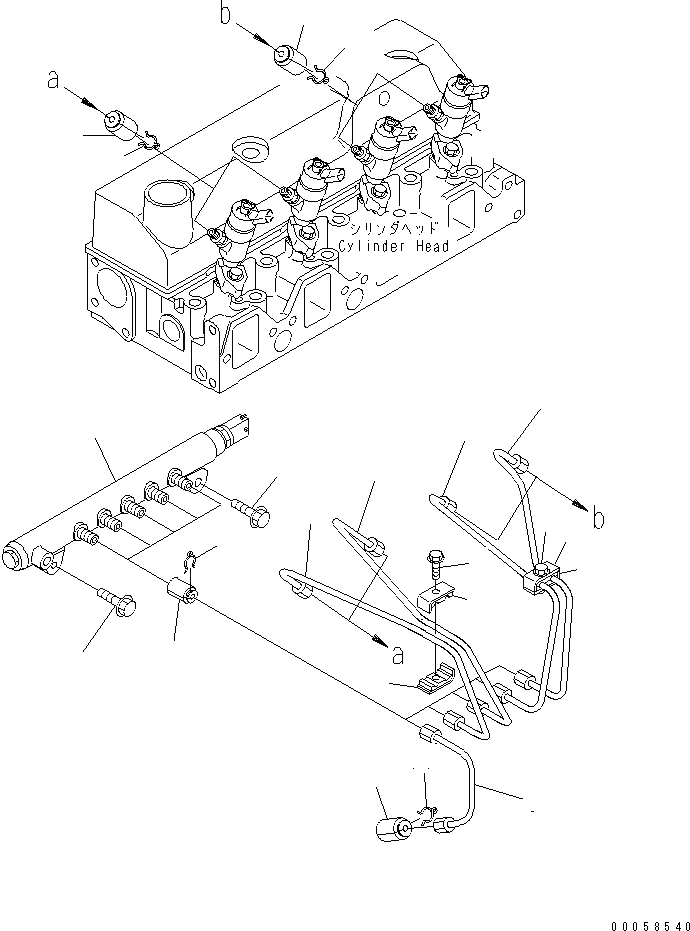 b
a
シリンダヘッド
Cylinder Head
b
a
00058540