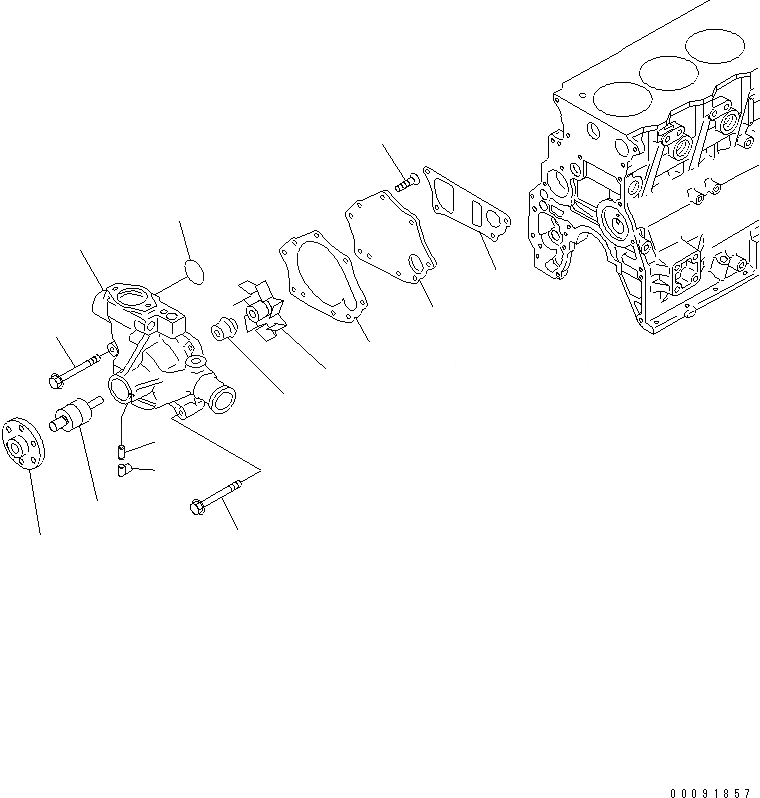 00091857