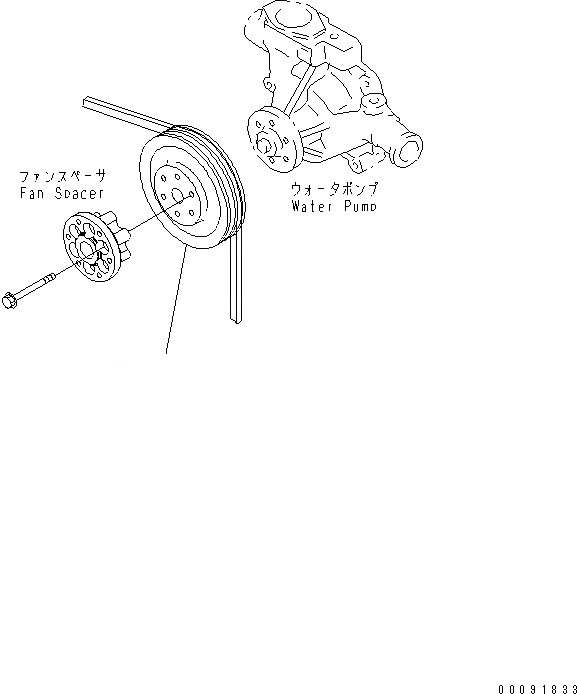 ファンスペーサ
Fan Spacer

ウォータポンプ
Water Pump

00091833