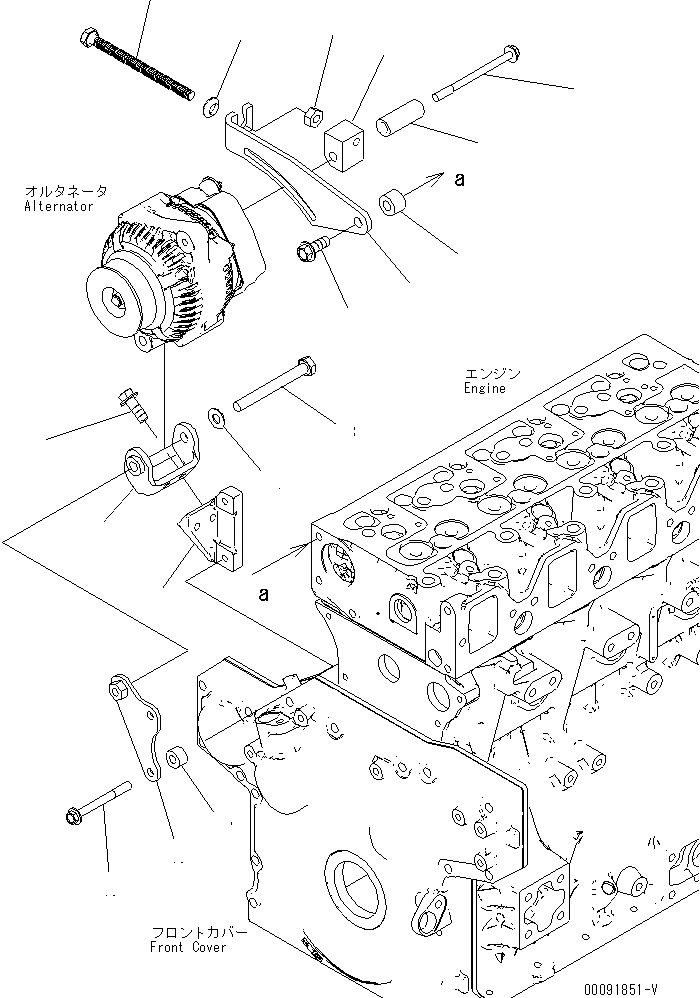 オルタネータ
Alternator

a

エンジン
Engine

a

フロントカバー
Front Cover

00091851-V