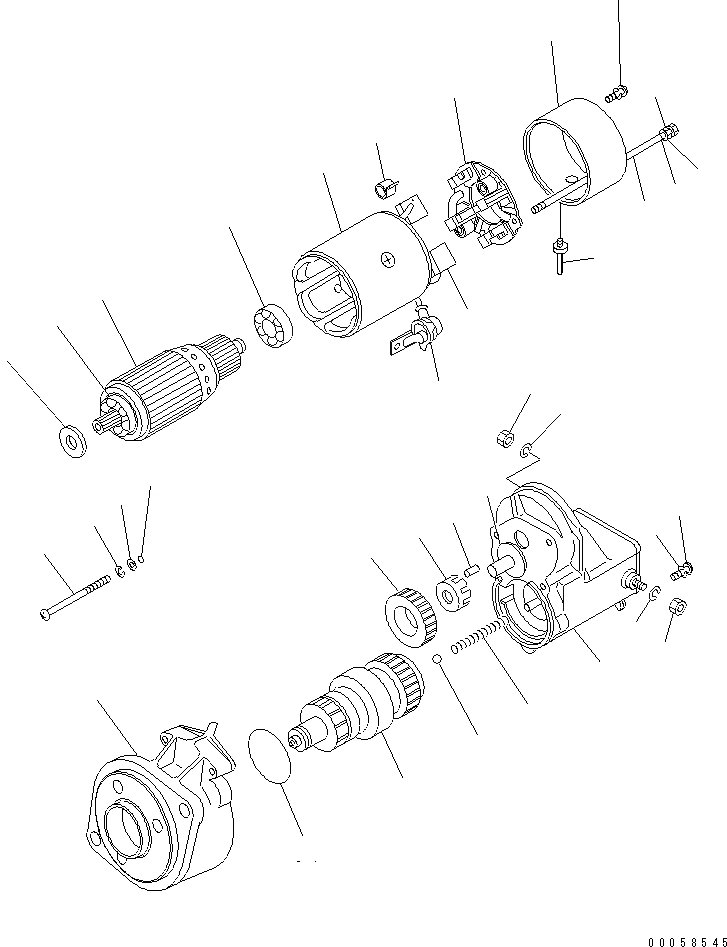 00058545