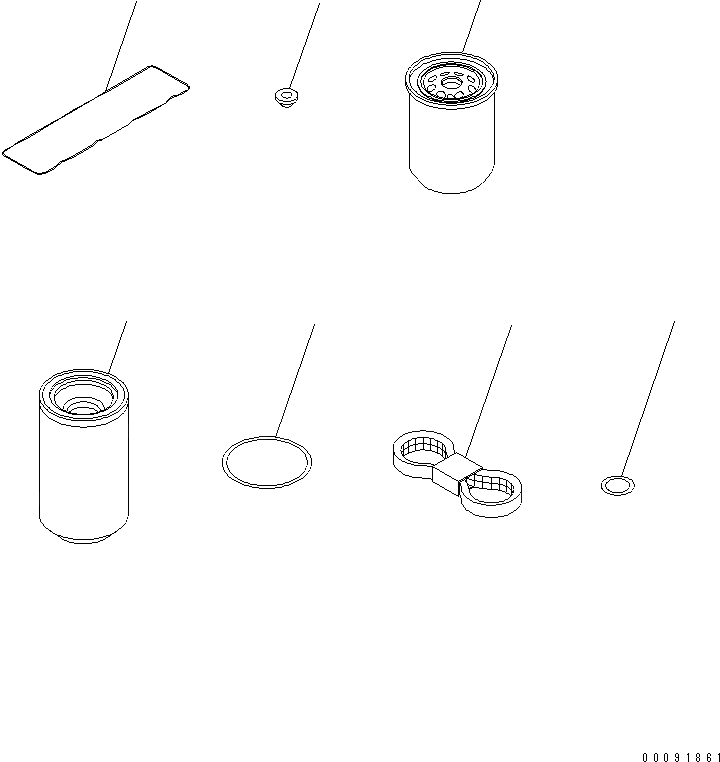 00091861