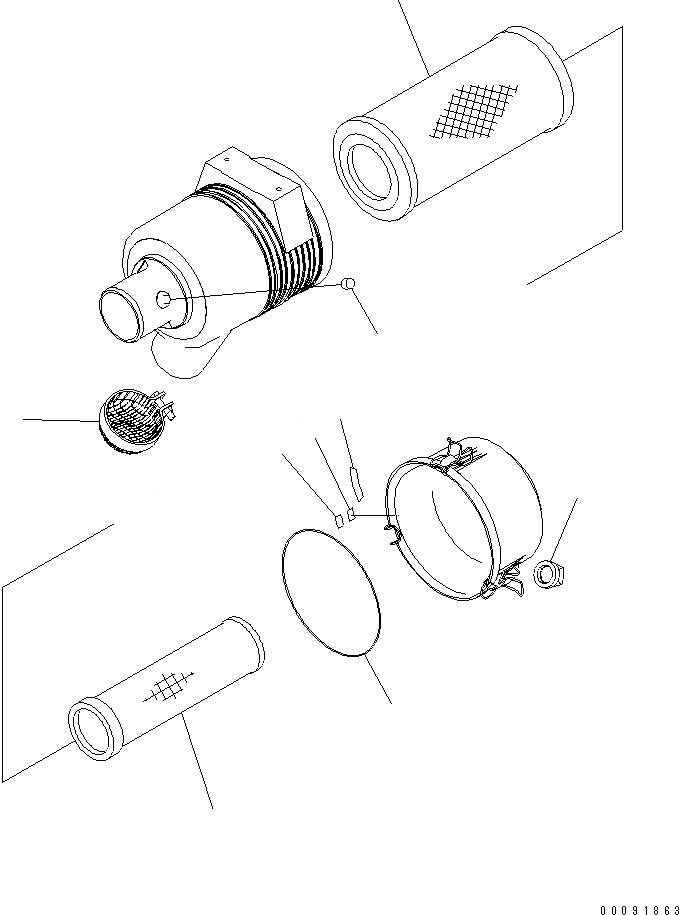 00091863