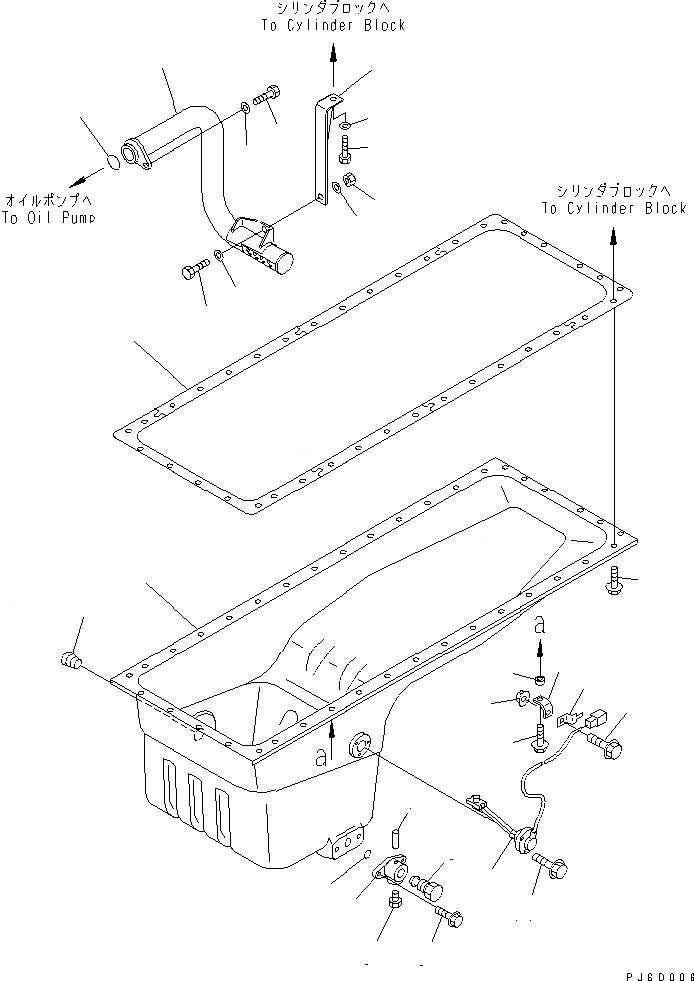 シリンダブロックへ
To Cylinder Block

オイルポンプへ
To Oil Pump

シリンダブロックへ
To Cylinder Block

a

a

PJ6D006