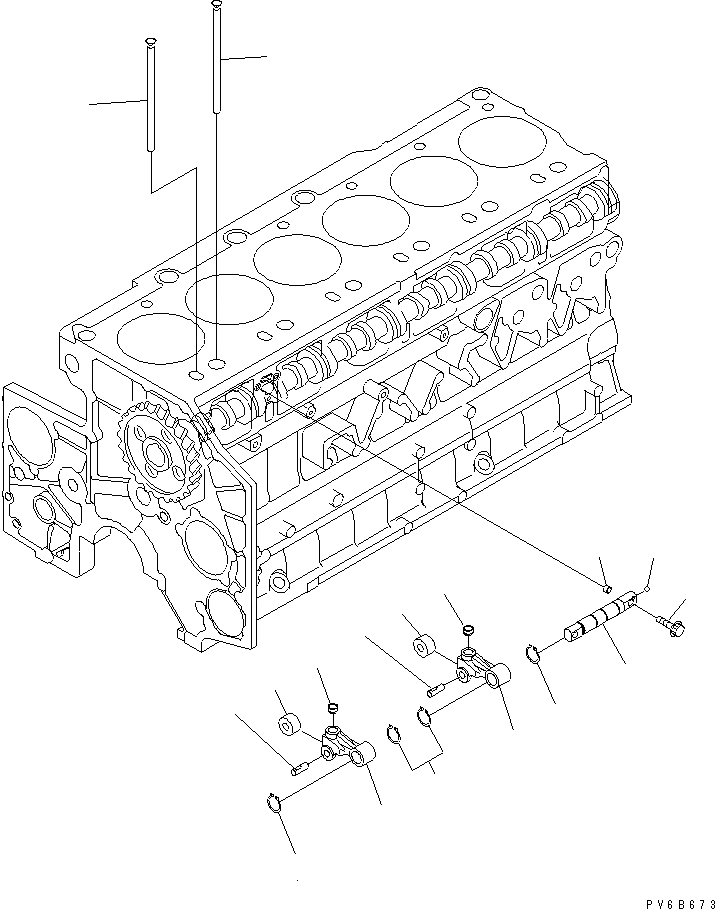 PV6B673