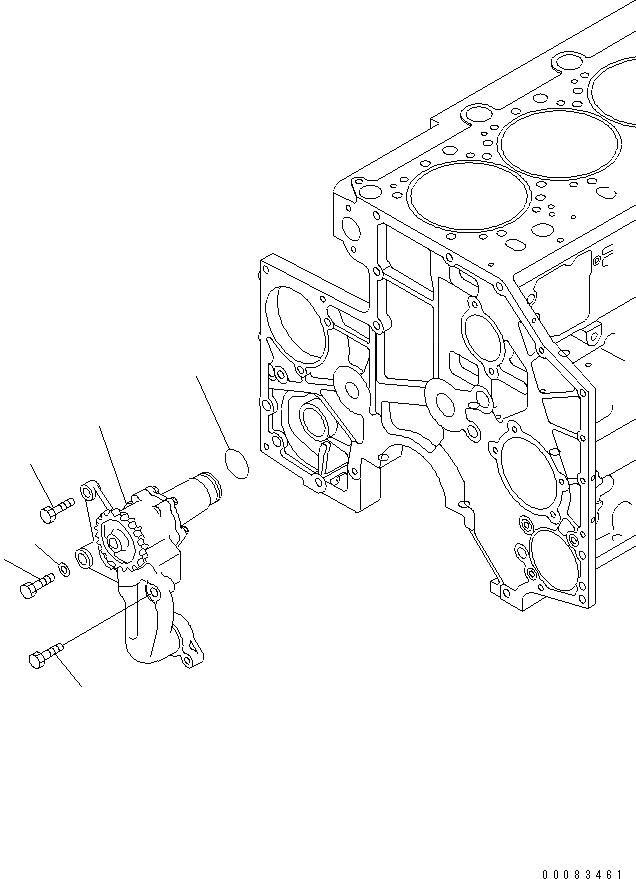 00083461