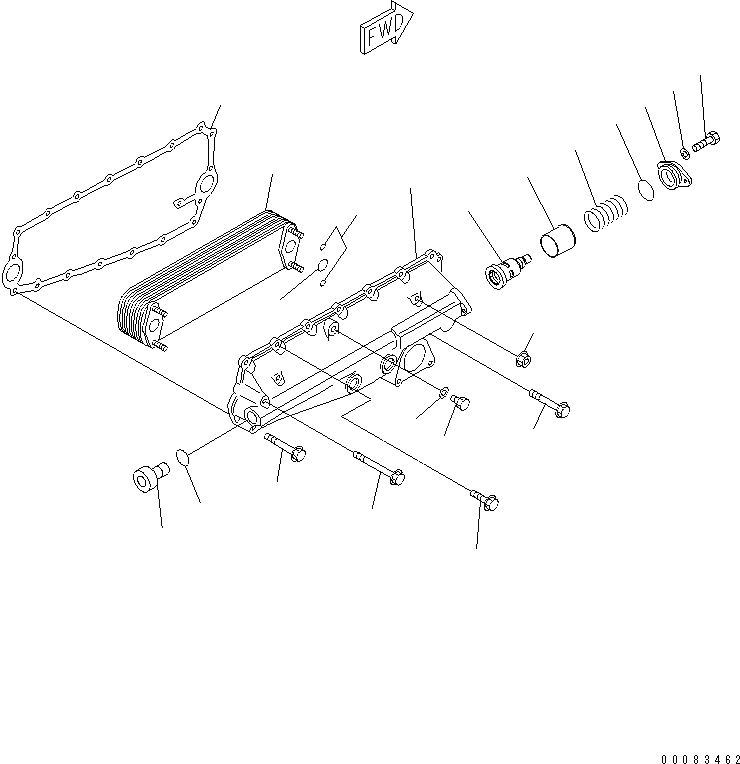 FWD

00083462