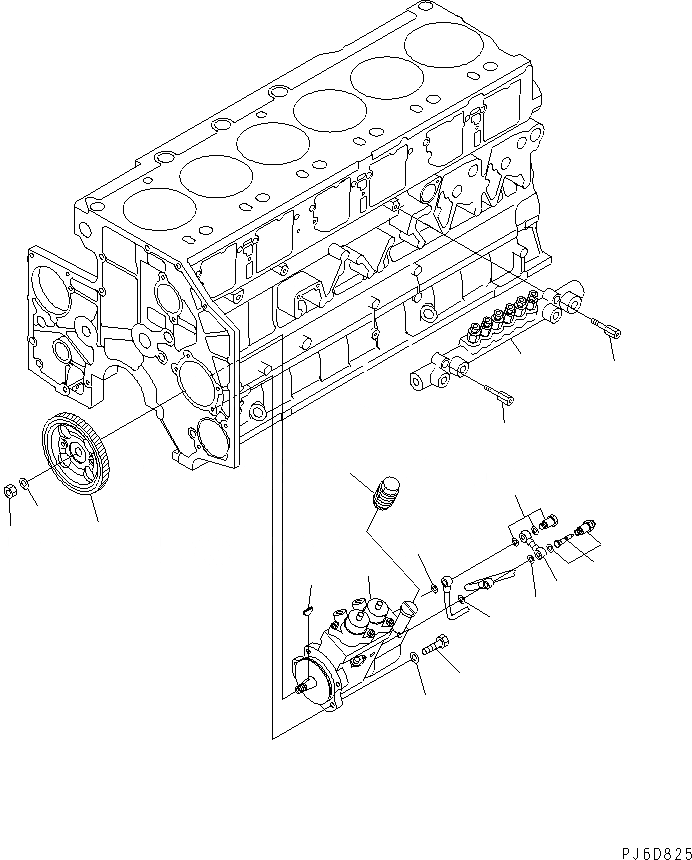 PJ6D825