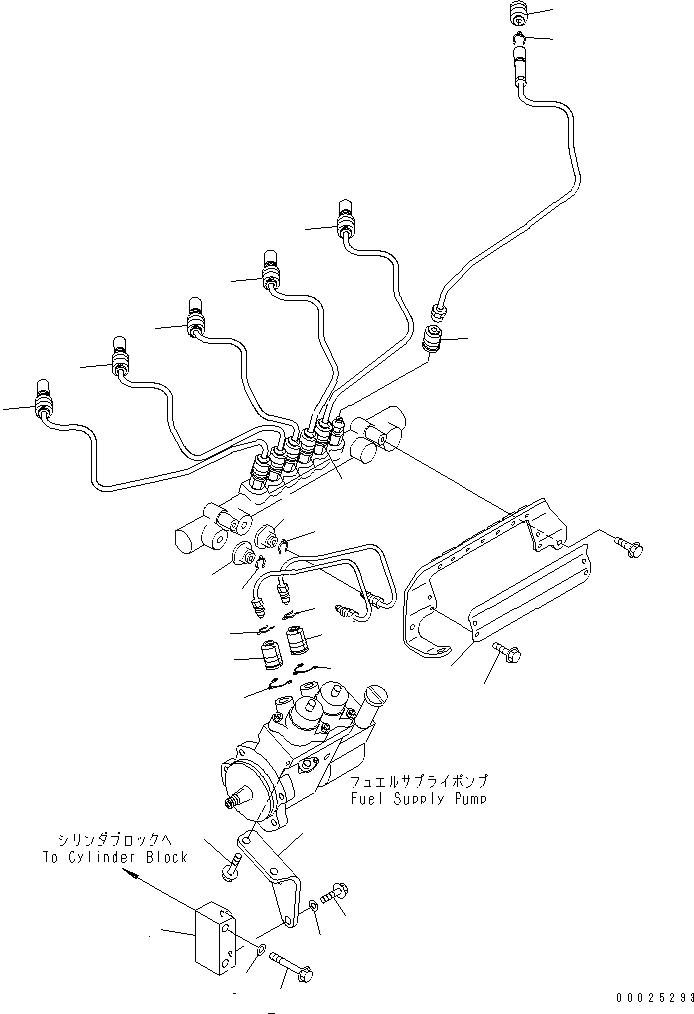 フュエルサプライポンプ
Fuel Supply Pump

シリンダブロックへ
To Cylinder Block

00025293