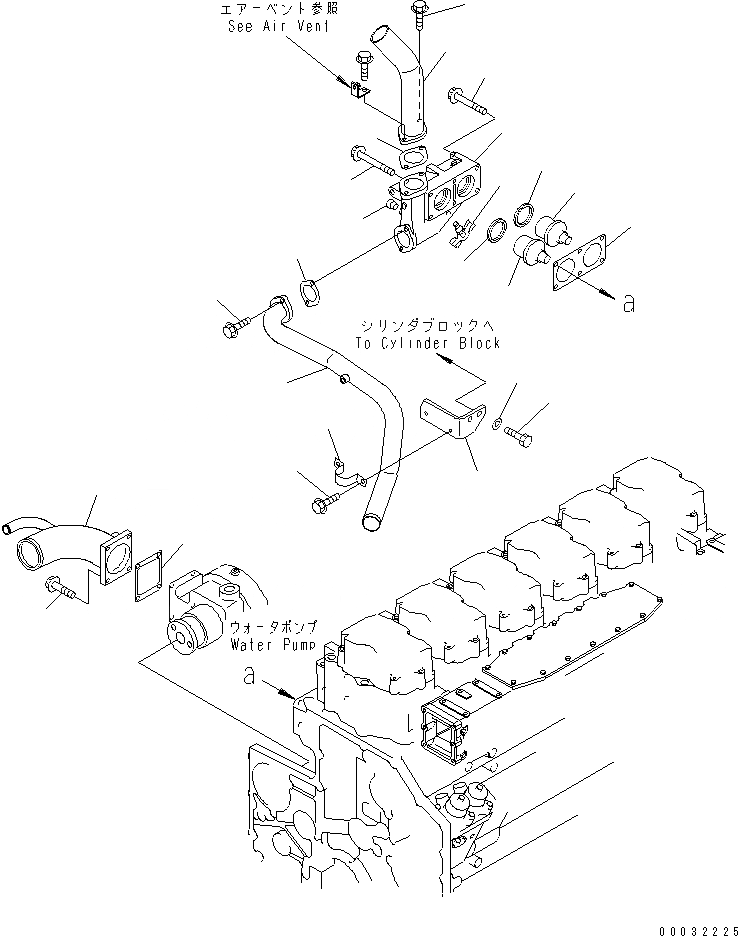 エアーベント参照
See Air Vent

a

シリンダブロックへ
To Cylinder Block

ウォータポンプ
Water Pump

a

00032225