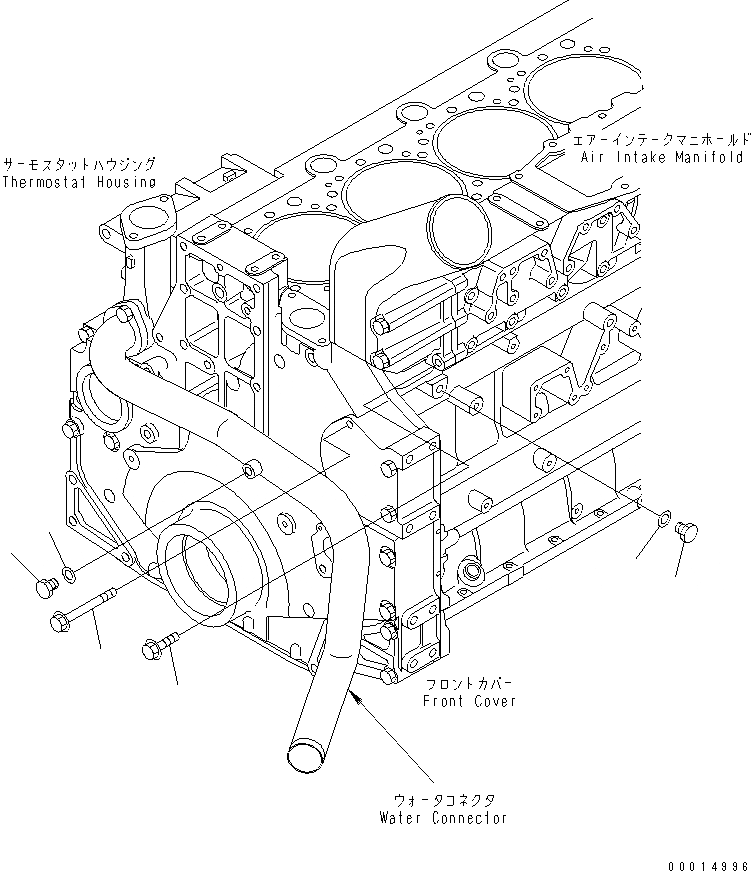 サーモスタットハウジング
Thermostat Housing

エアーインテークマニホールド
Air Intake Manifold

フロントカバー
Front Cover

ウォータコネクタ
Water Connector

00014996