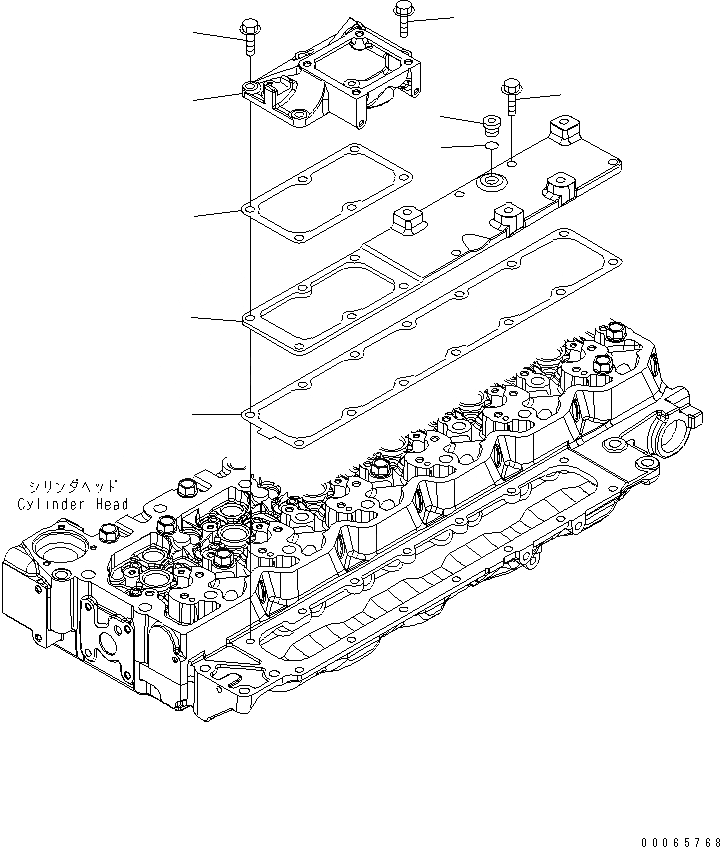 シリンダヘッド
Cylinder Head

00065768