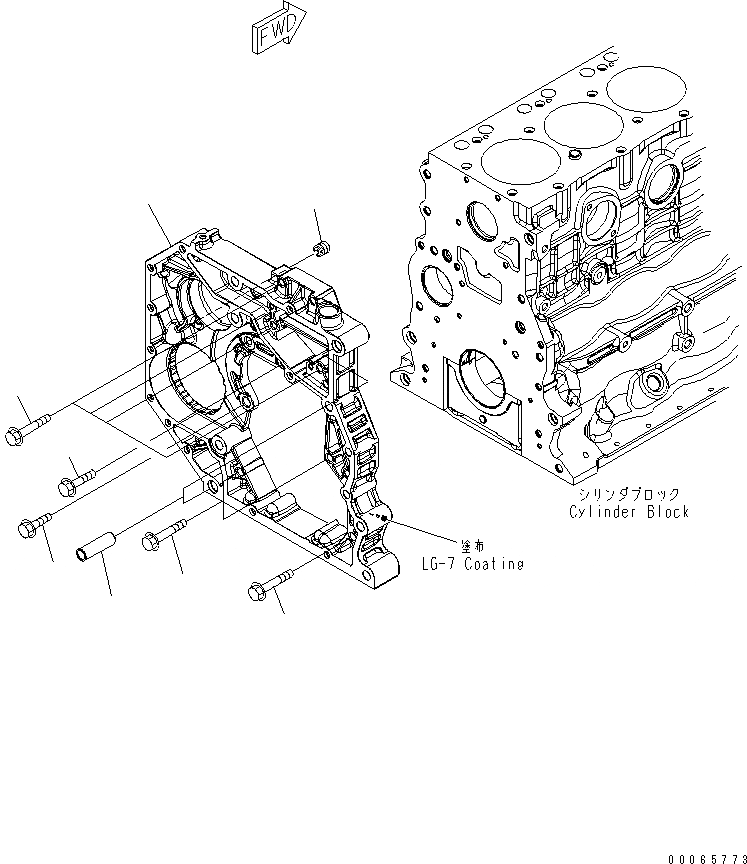 FWD

シリンダブロック
Cylinder Block

塗布
LG-7 Coating

00065773