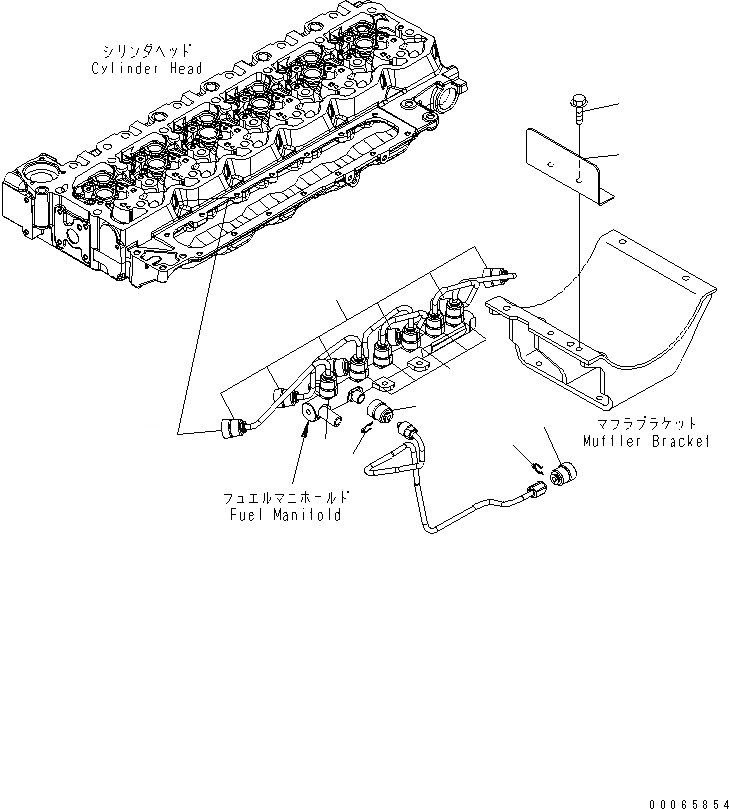 シリンダヘッド
Cylinder Head

マフラブラケット
Muffler Bracket

フュエルマニホールド
Fuel Manifold

00065854